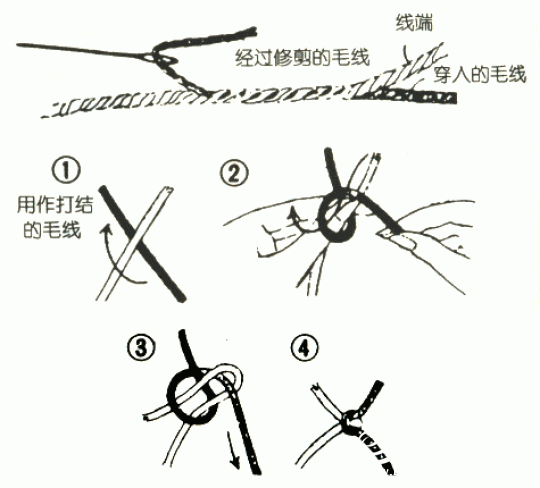 线端

经过修剪的毛线

穿人的毛线

①

用作打结的毛线

②

③

④