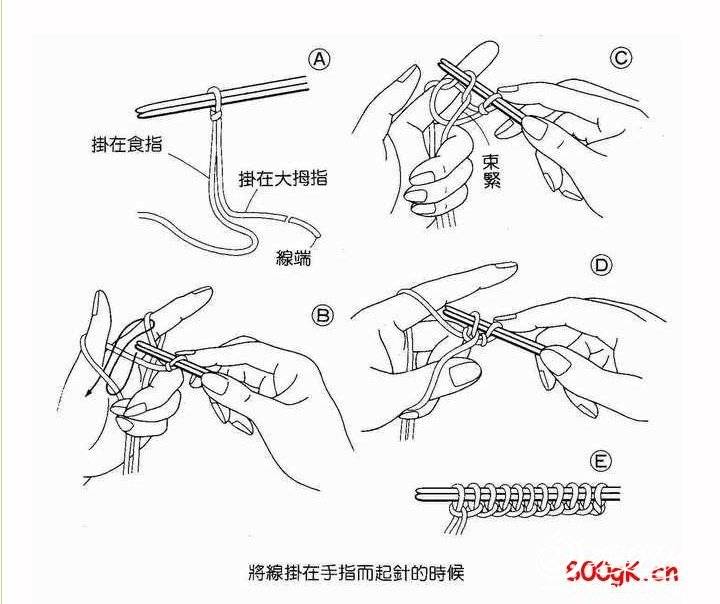 A

掛在食指

掛在大拇指

線端

C

束緊

B

D

E

將線掛在手指而起針的時候

800gK.cn