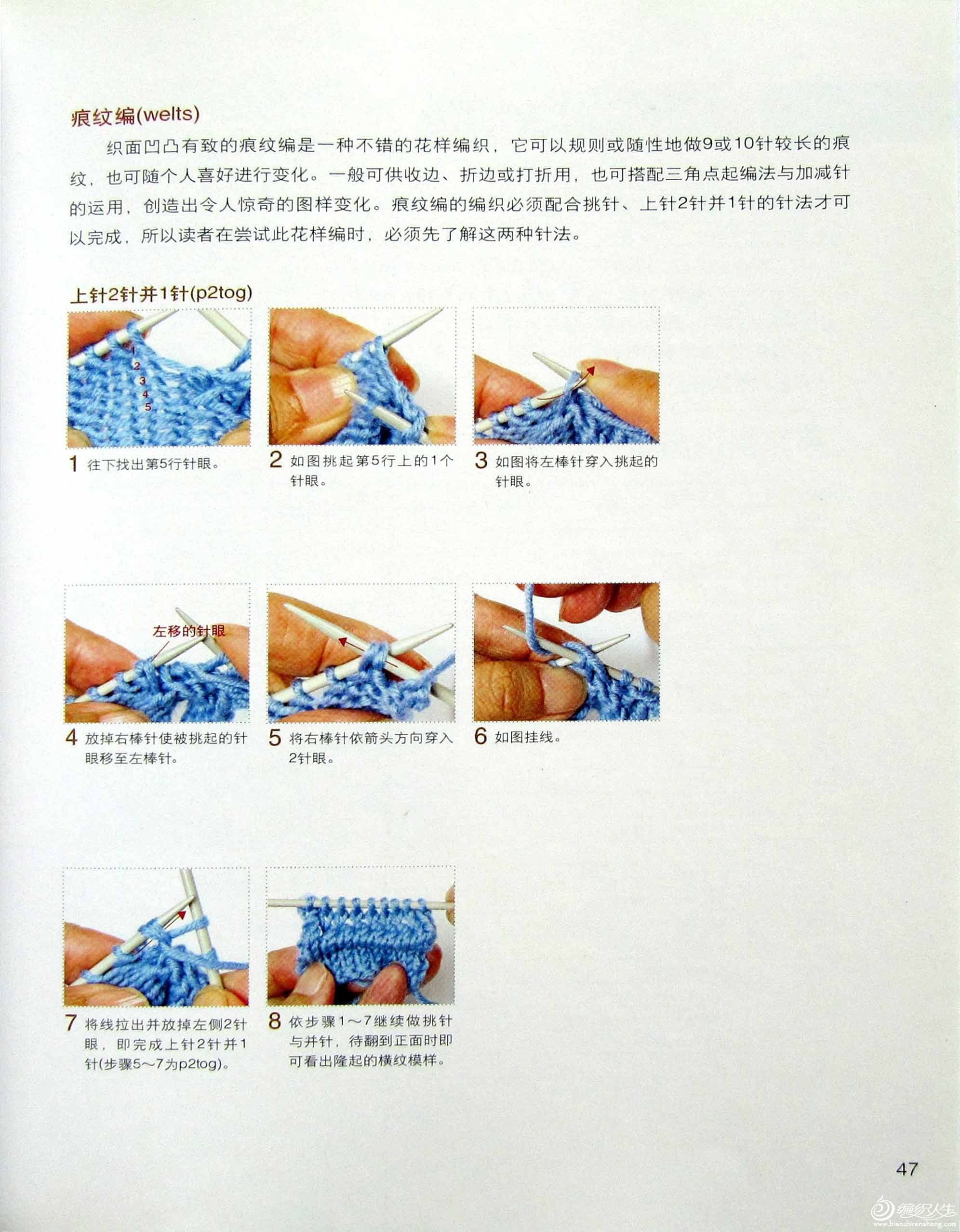 痕纹编(welts)

织面凹凸有致的痕纹编是一种不错的花样编织，它可以规则或随性地做9或10针较长的痕纹，也可随个人喜好进行变化。一般可供收边、折边或打折用，也可搭配三角点起编法与加减针的运用，创造出令人惊奇的图样变化。痕纹编的编织必须配合挑针、上针2针并1针的针法才可以完成，所以读者在尝试此花样编时，必须先了解这两种针法。

上针2针并1针(p2tog)

1
2
3
4
5

1 往下找出第5行针眼。

2 如图挑起第5行上的1个针眼。

3 如图将左棒针穿入挑起的针眼。

左移的针眼

4 放掉右棒针使被挑起的针眼移至左棒针。

5 将右棒针依箭头方向穿入2针眼。

6 如图挂线。

7 将线拉出并放掉左侧2针眼，即完成上针2针并1针(步骤5～7为p2tog)。

8 依步骤1～7继续做挑针与并针，待翻到正面时即可看出隆起的横纹模样。

47

编织人生
bianzhirensheng.com