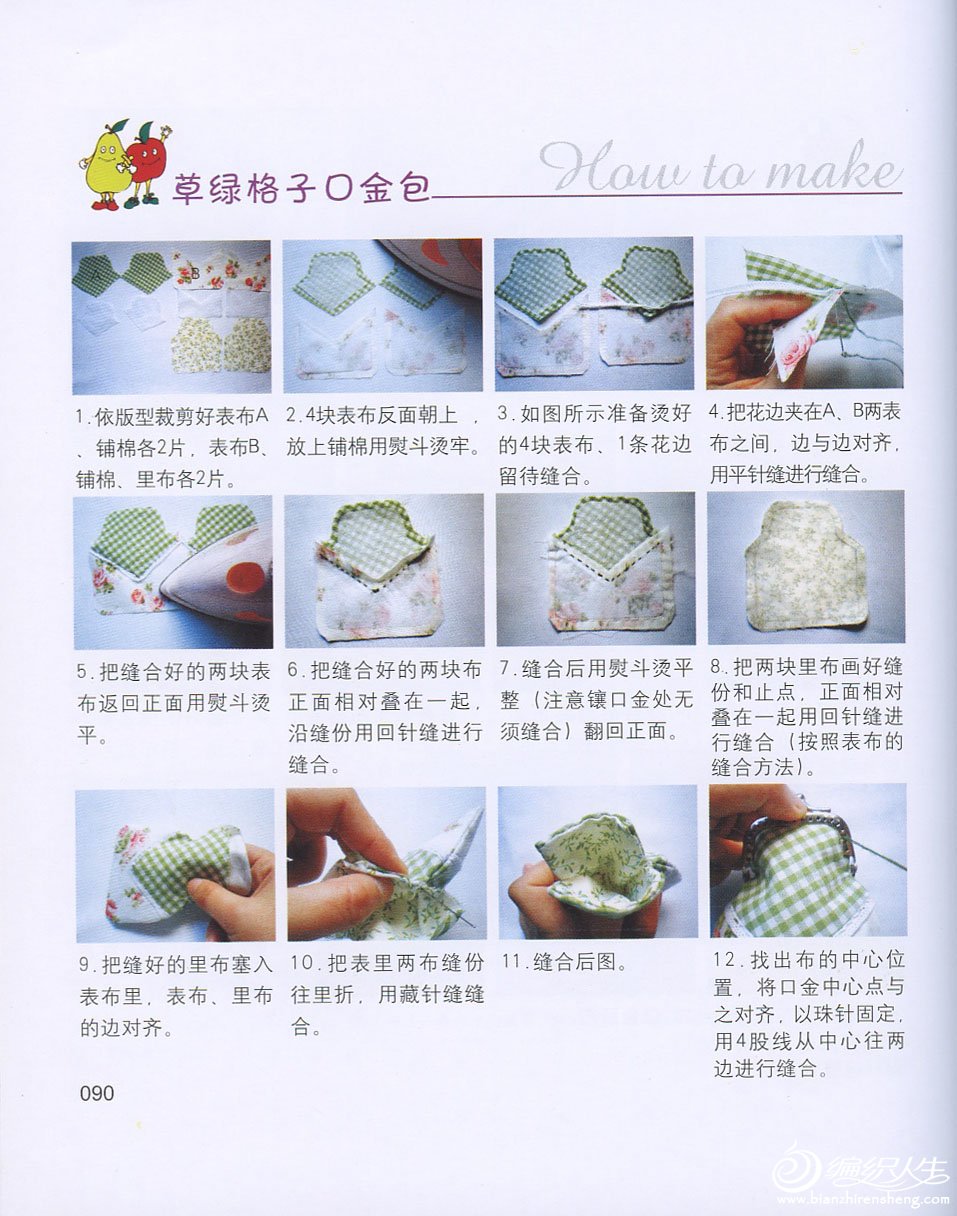 草绿格子口金包 How to make

A B

1.依版型裁剪好表布A、铺棉各2片，表布B、铺棉、里布各2片。

2.4块表布反面朝上，放上铺棉用熨斗烫牢。

3.如图所示准备烫好的4块表布、1条花边留待缝合。

4.把花边夹在A、B两表布之间，边与边对齐，用平针缝进行缝合。

5.把缝合好的两块表布返回正面用熨斗烫平。

6.把缝合好的两块布正面相对叠在一起，沿缝份用回针缝进行缝合。

7.缝合后用熨斗烫平整（注意镶口金处无须缝合）翻回正面。

8.把两块里布画好缝份和止点，正面相对叠在一起用回针缝进行缝合（按照表布的缝合方法）。

9.把缝好的里布塞入表布里，表布、里布的边对齐。

10.把表里两布缝份往里折，用藏针缝缝合。

11.缝合后图。

12.找出布的中心位置，将口金中心点与之对齐，以珠针固定，用4股线从中心往两边进行缝合。

090

编织人生
www.bianzhirensheng.com