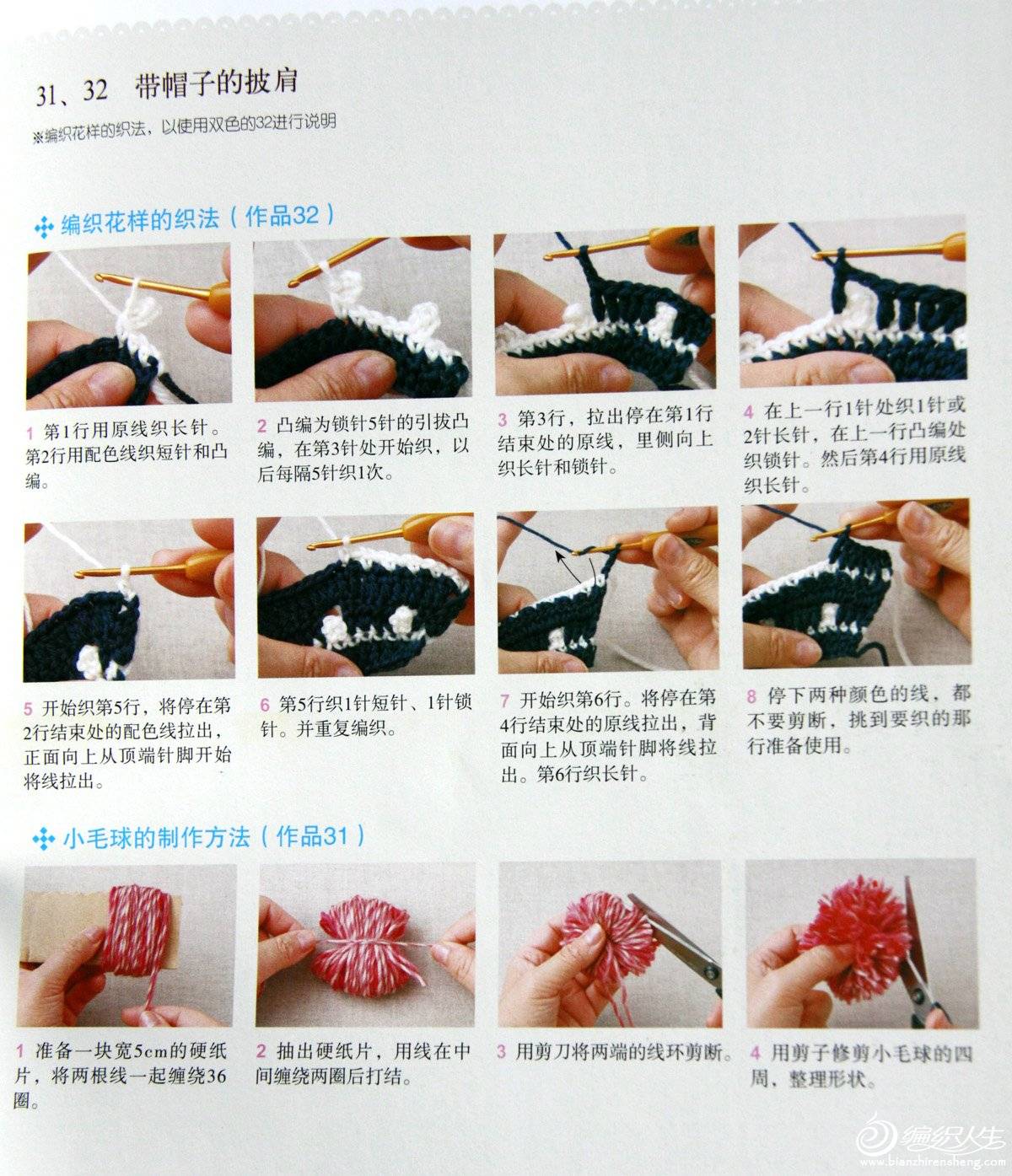 31、32 带帽子的披肩
※编织花样的织法，以使用双色的32进行说明

编织花样的织法（作品32）

1 第1行用原线织长针。第2行用配色线织短针和凸编。

2 凸编为锁针5针的引拔凸编，在第3针处开始织，以后每隔5针织1次。

3 第3行，拉出停在第1行结束处的原线，里侧向上织长针和锁针。

4 在上一行1针处织1针或2针长针，在上一行凸编处织锁针。然后第4行用原线织长针。

5 开始织第5行，将停在第2行结束处的配色线拉出，正面向上从顶端针脚开始将线拉出。

6 第5行织1针短针、1针锁针。并重复编织。

7 开始织第6行。将停在第4行结束处的原线拉出，背面向上从顶端针脚将线拉出。第6行织长针。

8 停下两种颜色的线，都不要剪断，挑到要织的那行准备使用。

小毛球的制作方法（作品31）

1 准备一块宽5cm的硬纸片，将两根线一起缠绕36圈。

2 抽出硬纸片，用线在中间缠绕两圈后打结。

3 用剪刀将两端的线环剪断。

4 用剪子修剪小毛球的四周，整理形状。

编织人生
www.bianzhirensheng.com