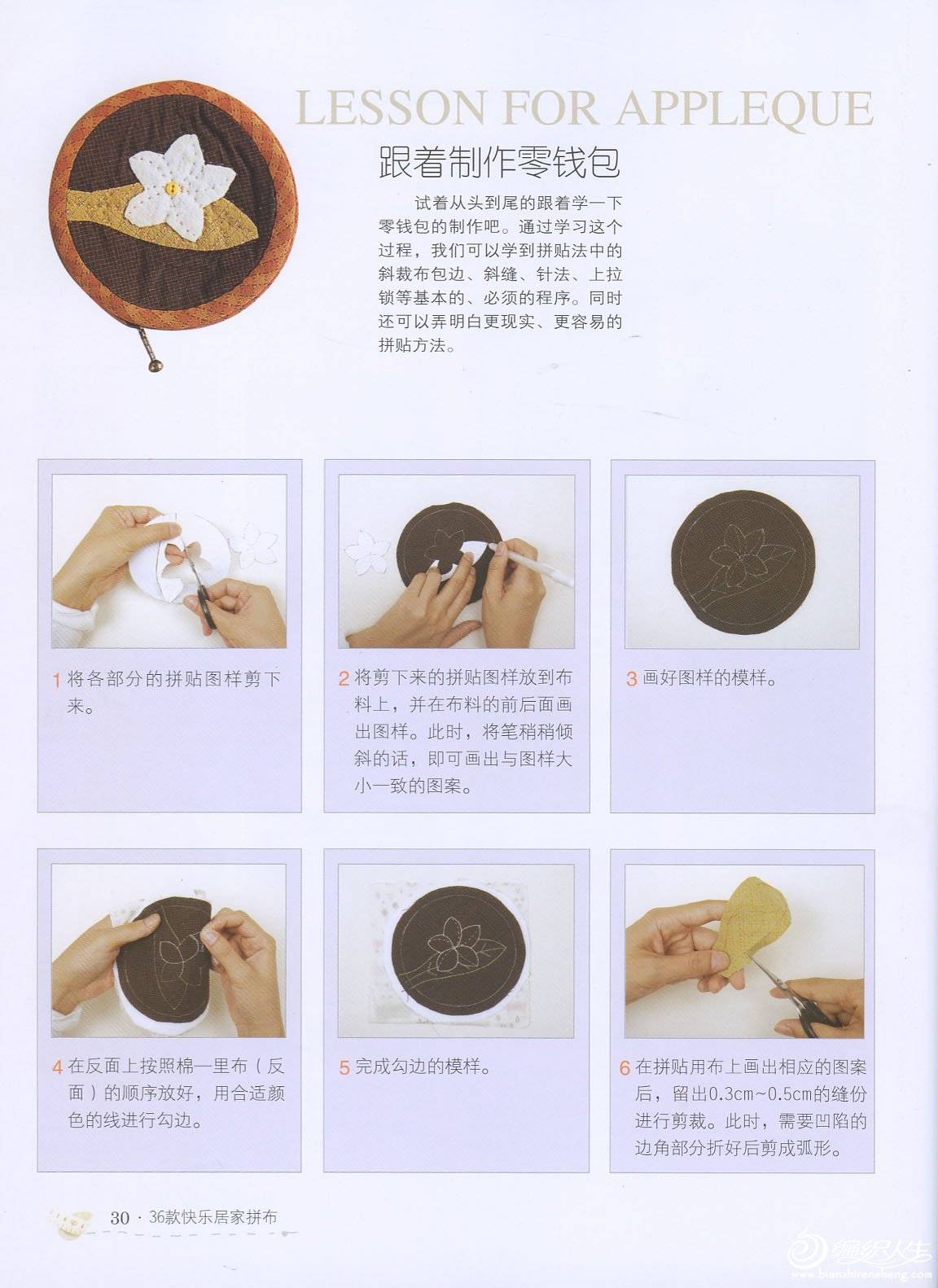 LESSON FOR APPLEQUE

跟着制作零钱包

试着从头到尾的跟着学一下零钱包的制作吧。通过学习这个过程，我们可以学到拼贴法中的斜裁布包边、斜缝、针法、上拉锁等基本的、必须的程序。同时还可以弄明白更现实、更容易的拼贴方法。

1 将各部分的拼贴图样剪下来。

2 将剪下来的拼贴图样放到布料上，并在布料的前后面画出图样。此时，将笔稍稍倾斜的话，即可画出与图样大小一致的图案。

3 画好图样的模样。

4 在反面上按照棉—里布（反面）的顺序放好，用合适颜色的线进行勾边。

5 完成勾边的模样。

6 在拼贴用布上画出相应的图案后，留出0.3cm~0.5cm的缝份进行剪裁。此时，需要凹陷的边角部分折好后剪成弧形。

30 · 36款快乐居家拼布

编织人生
www.bianzhirensheng.com