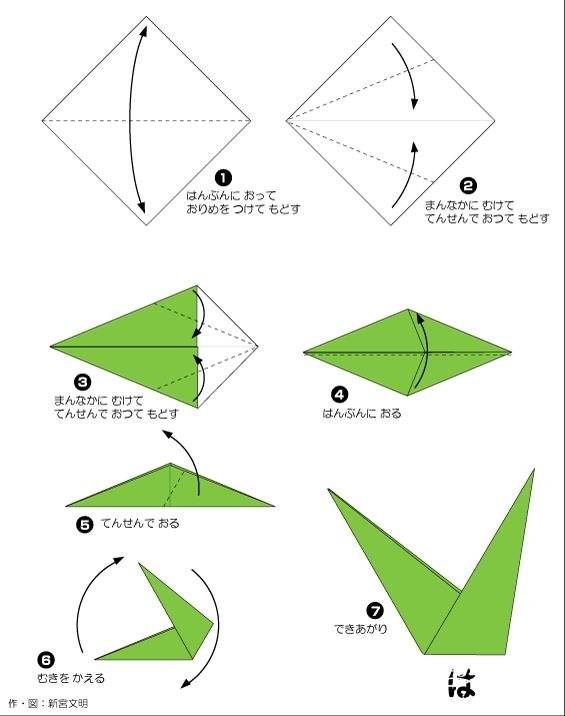 ❶
はんぶんに おって
おりめを つけて もどす

❷
まんなかに むけて
てんせんで おつて もどす

❸
まんなかに むけて
てんせんで おつて もどす

❹
はんぶんに おる

❺ てんせんで おる

❻
むきを かえる

❼
できあがり

は

作・図：新宮文明