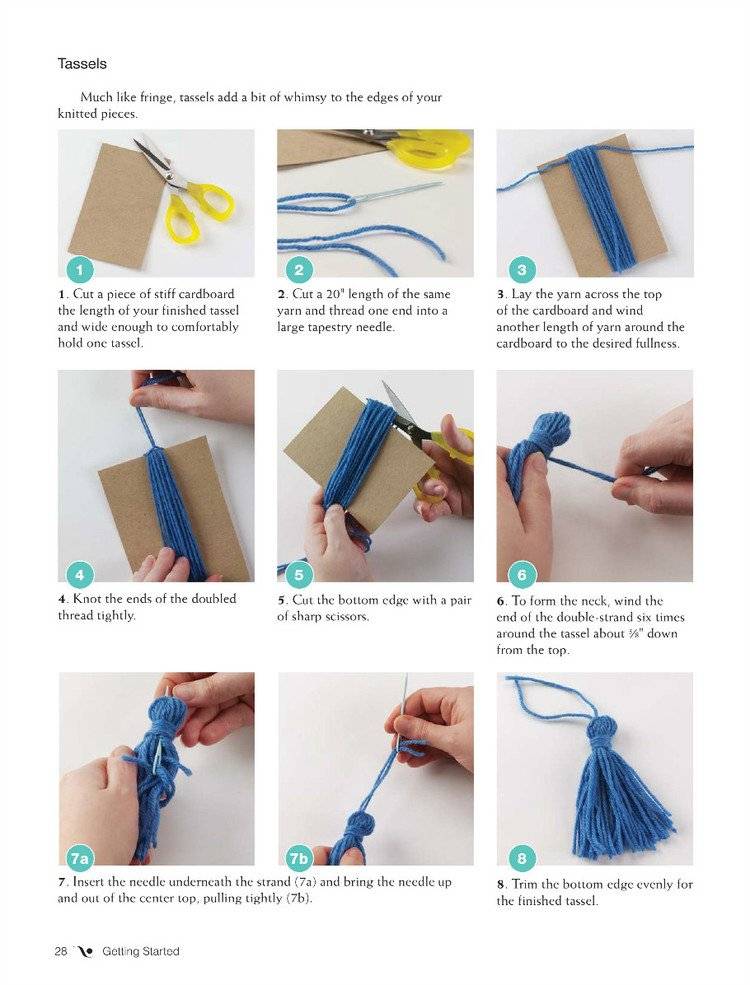 Tassels

Much like fringe, tassels add a bit of whimsy to the edges of your knitted pieces.

1

1. Cut a piece of stiff cardboard the length of your finished tassel and wide enough to comfortably hold one tassel.

2

2. Cut a 20" length of the same yarn and thread one end into a large tapestry needle.

3

3. Lay the yarn across the top of the cardboard and wind another length of yarn around the cardboard to the desired fullness.

4

4. Knot the ends of the doubled thread tightly.

5

5. Cut the bottom edge with a pair of sharp scissors.

6

6. To form the neck, wind the end of the double-strand six times around the tassel about ⅝" down from the top.

7a

7b

7. Insert the needle underneath the strand (7a) and bring the needle up and out of the center top, pulling tightly (7b).

8

8. Trim the bottom edge evenly for the finished tassel.

28 Getting Started