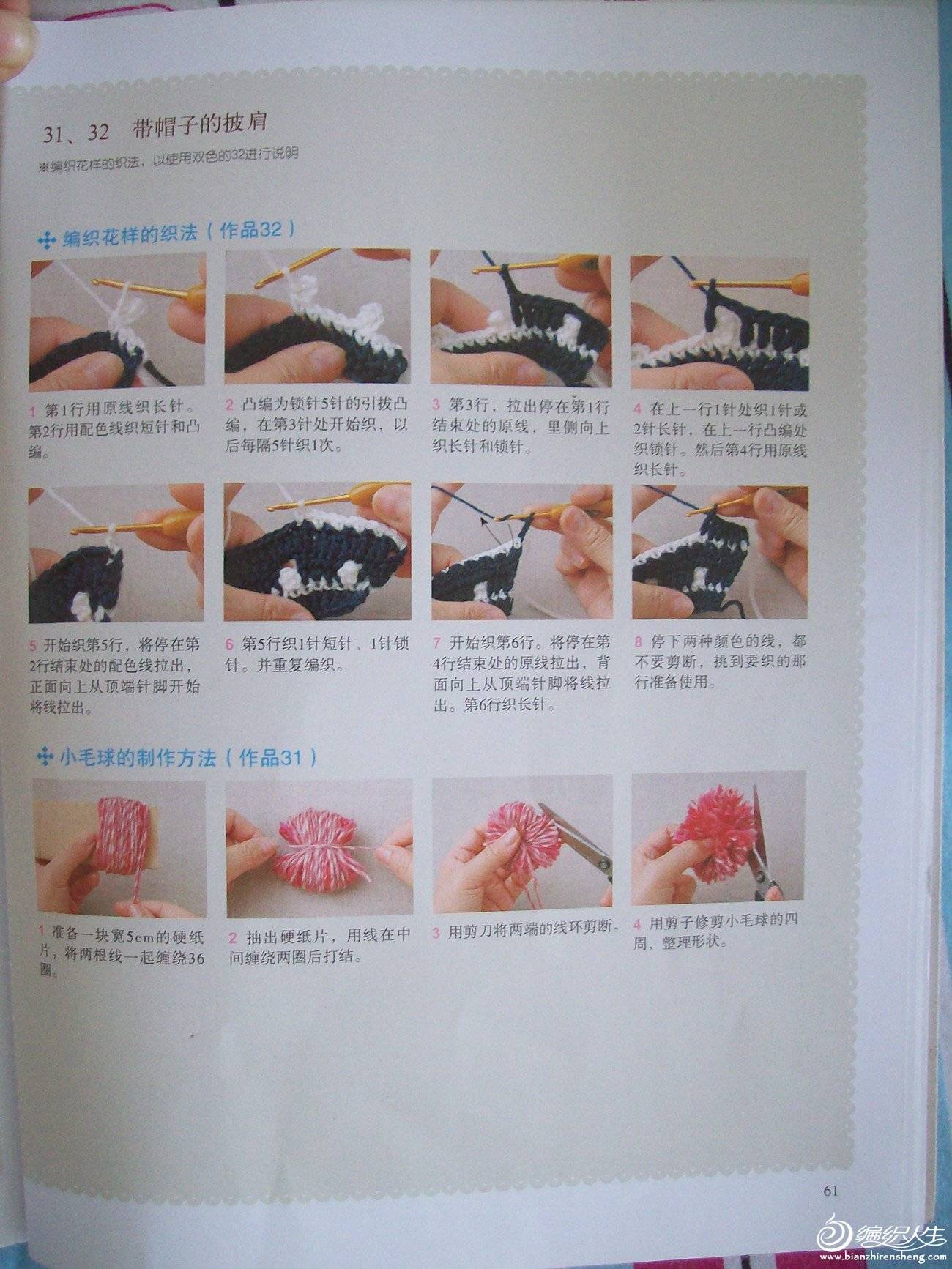 31、32 带帽子的披肩

※编织花样的织法，以使用双色的32进行说明

编织花样的织法（作品32）

1 第1行用原线织长针。第2行用配色线织短针和凸编。

2 凸编为锁针5针的引拔凸编，在第3针处开始织，以后每隔5针织1次。

3 第3行，拉出停在第1行结束处的原线，里侧向上织长针和锁针。

4 在上一行1针处织1针或2针长针，在上一行凸编处织锁针。然后第4行用原线织长针。

5 开始织第5行，将停在第2行结束处的配色线拉出，正面向上从顶端针脚开始将线拉出。

6 第5行织1针短针、1针锁针。并重复编织。

7 开始织第6行。将停在第4行结束处的原线拉出，背面向上从顶端针脚将线拉出。第6行织长针。

8 停下两种颜色的线，都不要剪断，挑到要织的那行准备使用。

小毛球的制作方法（作品31）

1 准备一块宽5cm的硬纸片，将两根线一起缠绕36圈。

2 抽出硬纸片，用线在中间缠绕两圈后打结。

3 用剪刀将两端的线环剪断。

4 用剪子修剪小毛球的四周，整理形状。

61

编织人生
www.bianzhirensheng.com