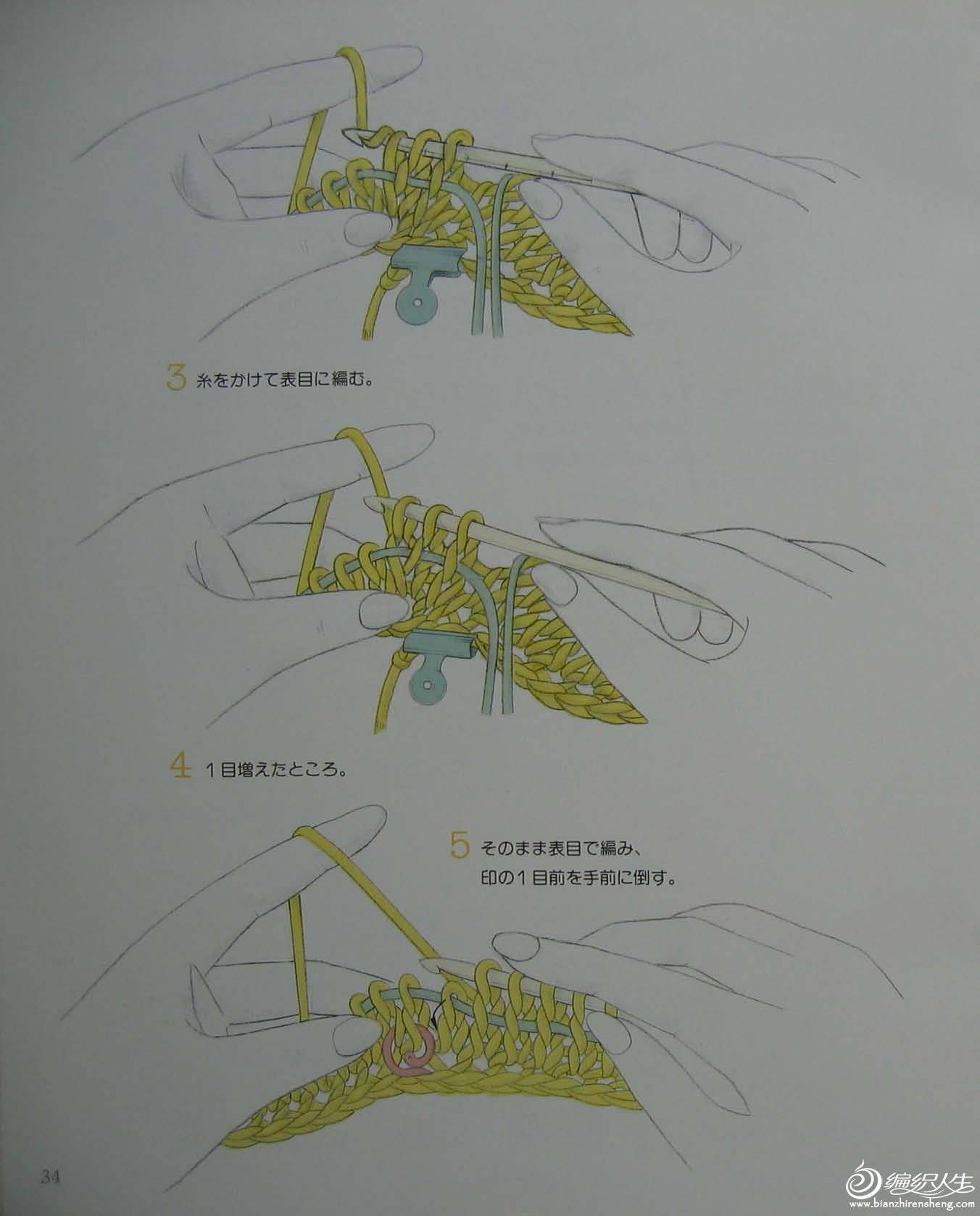 3 糸をかけて表目に編む。

4 1目増えたところ。

5 そのまま表目で編み、印の1目前を手前に倒す。

34

编织人生
www.bianzhirensheng.com