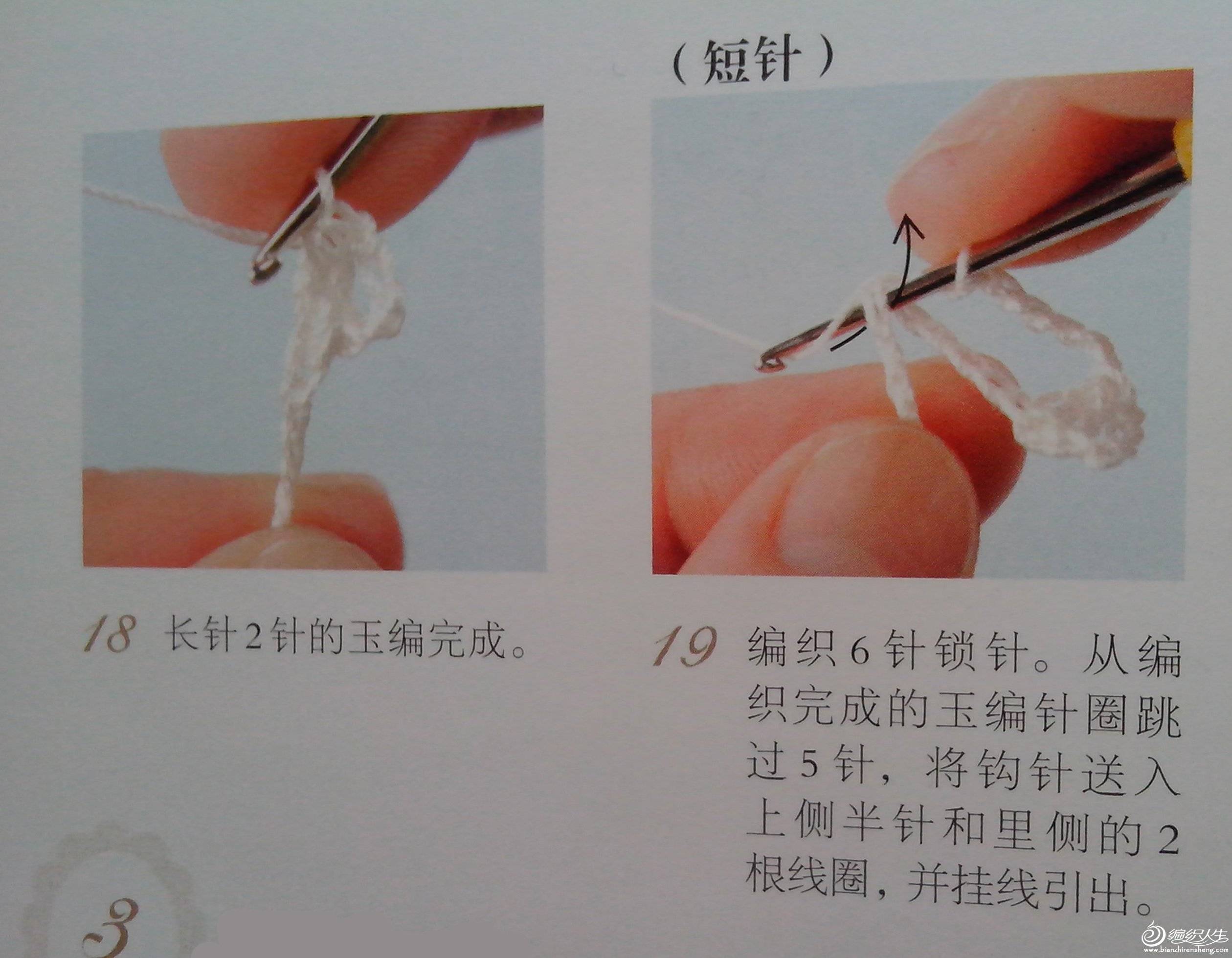 （短针）

18 长针2针的玉编完成。

19 编织6针锁针。从编织完成的玉编针圈跳过5针，将钩针送入上侧半针和里侧的2根线圈，并挂线引出。

3

编织人生
www.bianzhirensheng.com