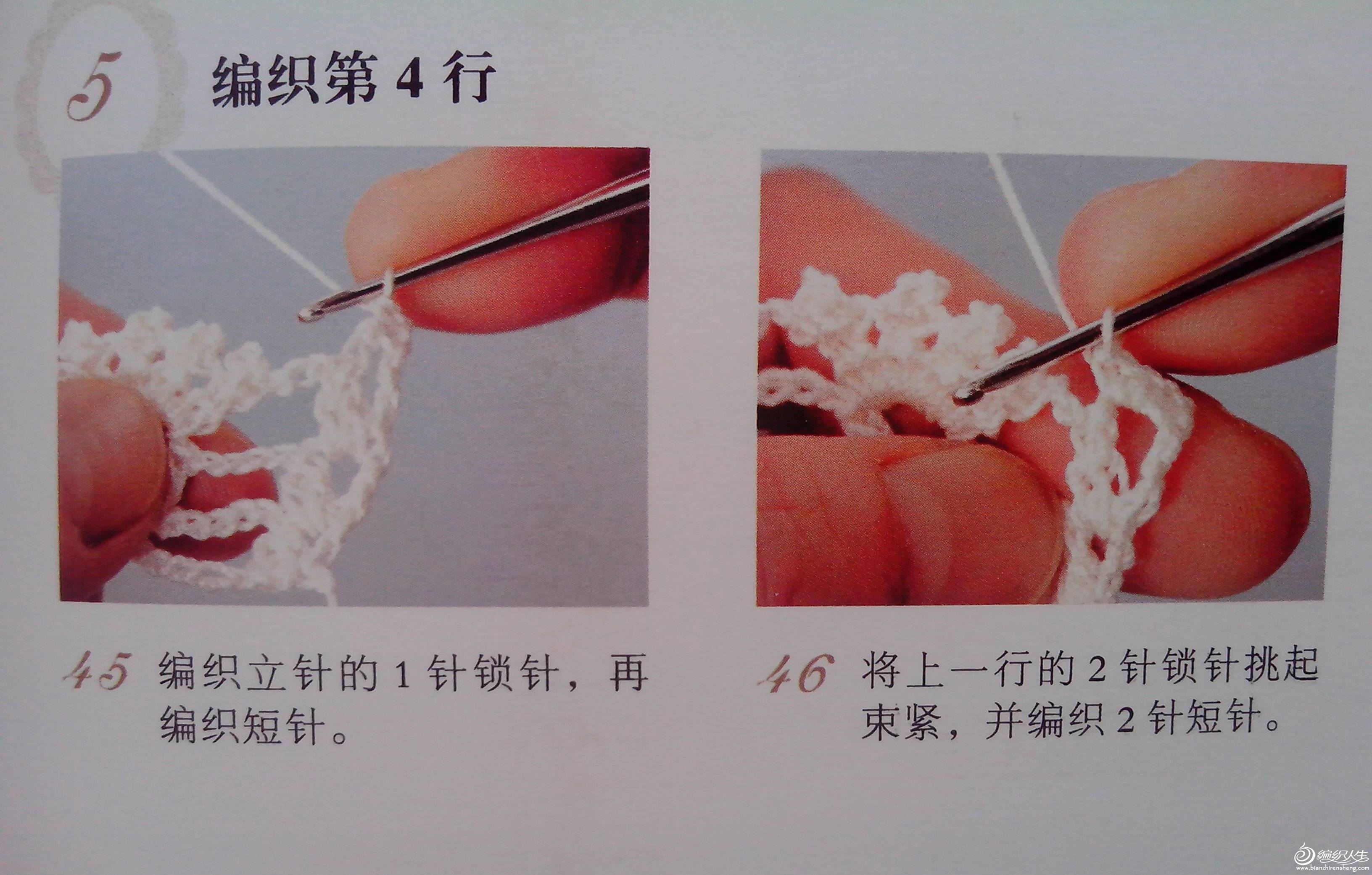 5 编织第 4 行

45 编织立针的 1 针锁针，再编织短针。

46 将上一行的 2 针锁针挑起束紧，并编织 2 针短针。

编织人生
bianzhirensheng.com