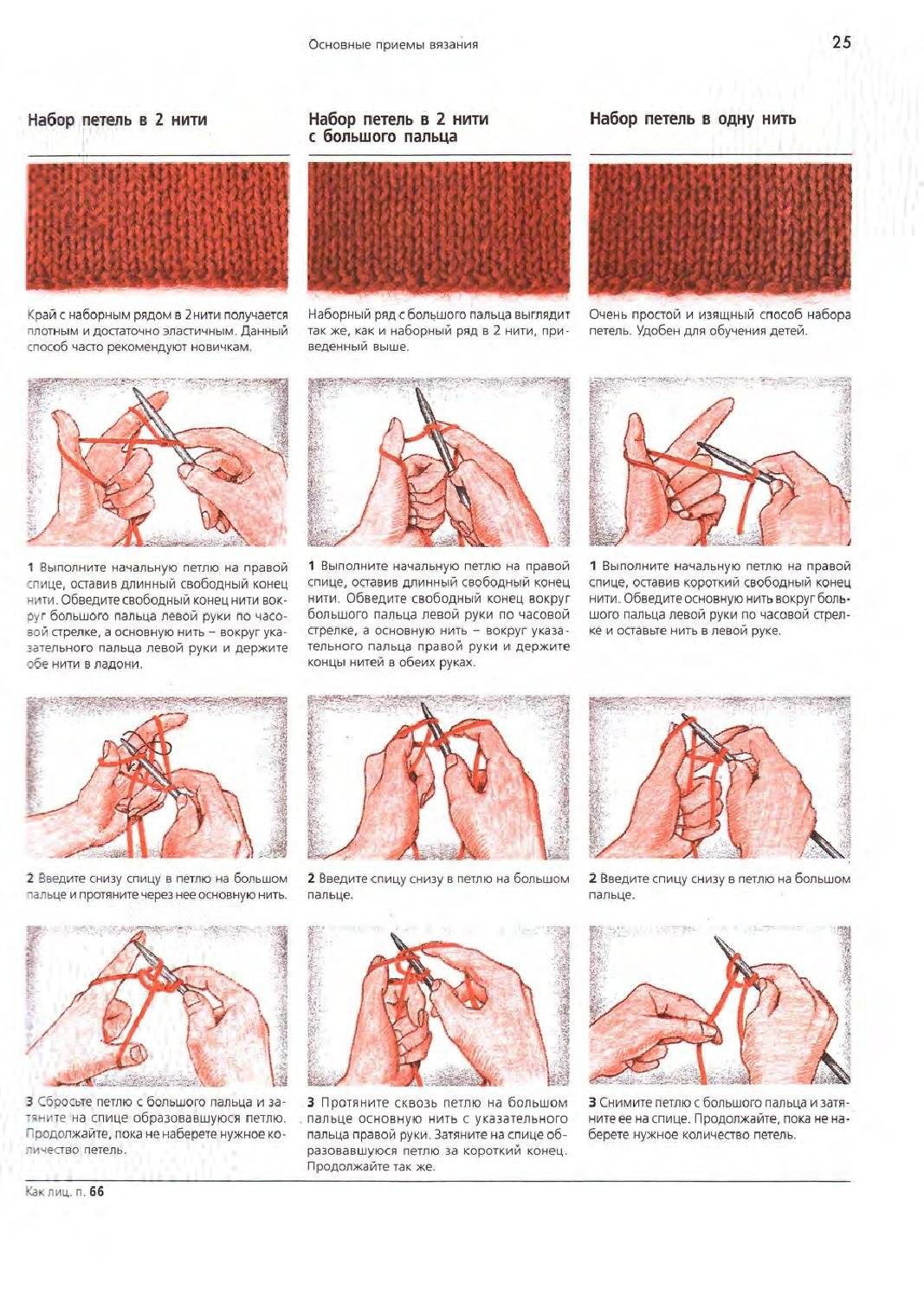 Основные приемы вязания

25

Набор петель в 2 нити

Край с наборным рядом в 2 нити получается плотным и достаточно эластичным. Данный способ часто рекомендуют новичкам.

1 Выполните начальную петлю на правой спице, оставив длинный свободный конец нити. Обведите свободный конец нити вокруг большого пальца левой руки по часовой стрелке, а основную нить – вокруг указательного пальца левой руки и держите обе нити в ладони.

2 Введите снизу спицу в петлю на большом пальце и протяните через нее основную нить.

3 Сбросьте петлю с большого пальца и затяните на спице образовавшуюся петлю. Продолжайте, пока не наберете нужное количество петель.

Набор петель в 2 нити с большого пальца

Наборный ряд с большого пальца выглядит так же, как и наборный ряд в 2 нити, приведенный выше.

1 Выполните начальную петлю на правой спице, оставив длинный свободный конец нити. Обведите свободный конец вокруг большого пальца левой руки по часовой стрелке, а основную нить – вокруг указательного пальца правой руки и держите концы нитей в обеих руках.

2 Введите спицу снизу в петлю на большом пальце.

3 Протяните сквозь петлю на большом пальце основную нить с указательного пальца правой руки. Затяните на спице образовавшуюся петлю за короткий конец. Продолжайте так же.

Набор петель в одну нить

Очень простой и изящный способ набора петель. Удобен для обучения детей.

1 Выполните начальную петлю на правой спице, оставив короткий свободный конец нити. Обведите основную нить вокруг большого пальца левой руки по часовой стрелке и оставьте нить в левой руке.

2 Введите спицу снизу в петлю на большом пальце.

3 Снимите петлю с большого пальца и затяните ее на спице. Продолжайте, пока не наберете нужное количество петель.

Как лиц. п. 66