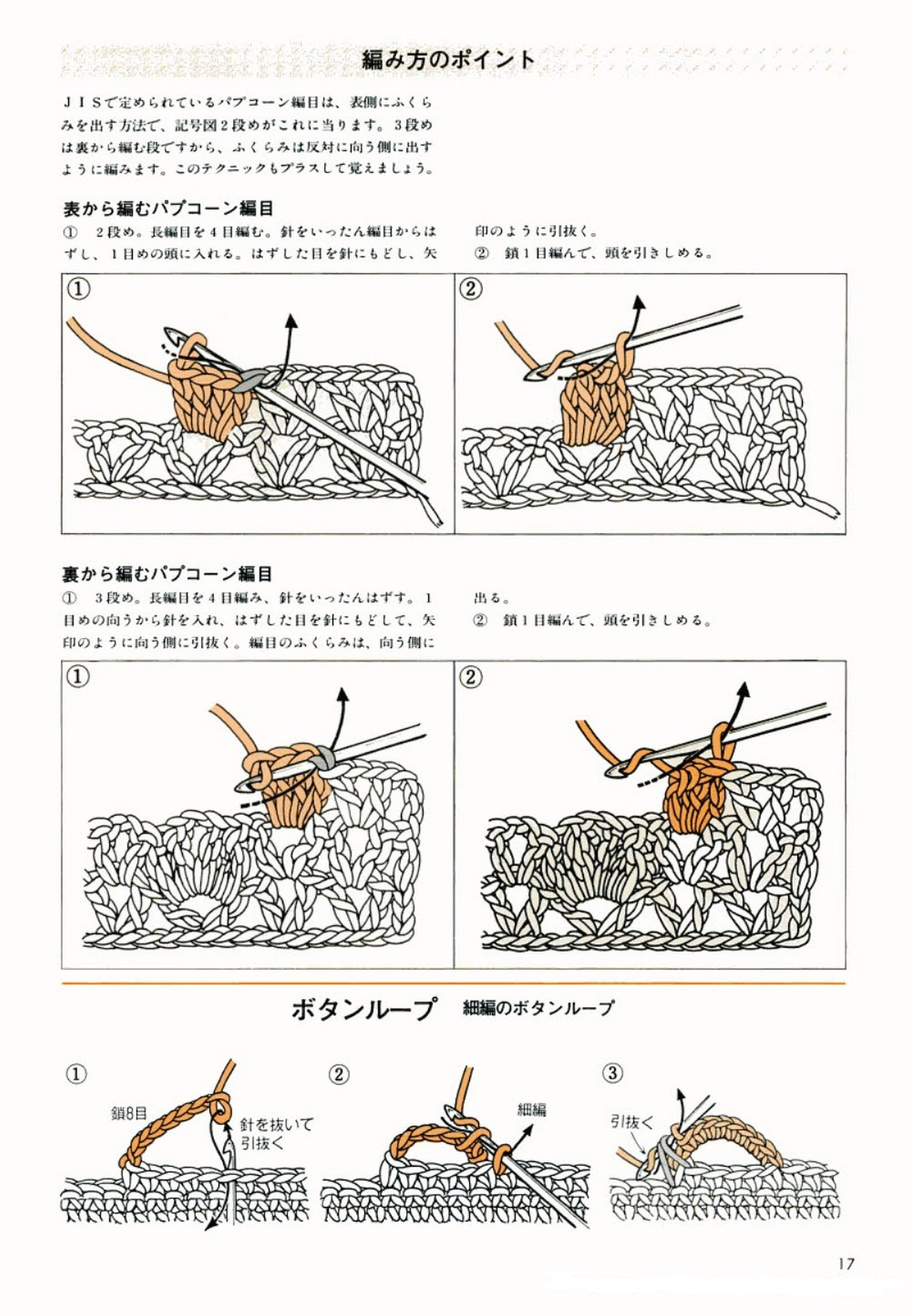 編み方のポイント

ＪＩＳで定められているパプコーン編目は、表側にふくらみを出す方法で、記号図２段めがこれに当ります。３段めは裏から編む段ですから、ふくらみは反対に向う側に出すように編みます。このテクニックもプラスして覚えましょう。

表から編むパプコーン編目

① ２段め。長編目を４目編む。針をいったん編目からはずし、１目めの頭に入れる。はずした目を針にもどし、矢印のように引抜く。
② 鎖１目編んで、頭を引きしめる。

①

②

裏から編むパプコーン編目

① ３段め。長編目を４目編み、針をいったんはずす。１目めの向うから針を入れ、はずした目を針にもどして、矢印のように向う側に引抜く。編目のふくらみは、向う側に出る。
② 鎖１目編んで、頭を引きしめる。

①

②

ボタンループ 細編のボタンループ

①
鎖8目
針を抜いて引抜く

②
細編

③
引抜く

17