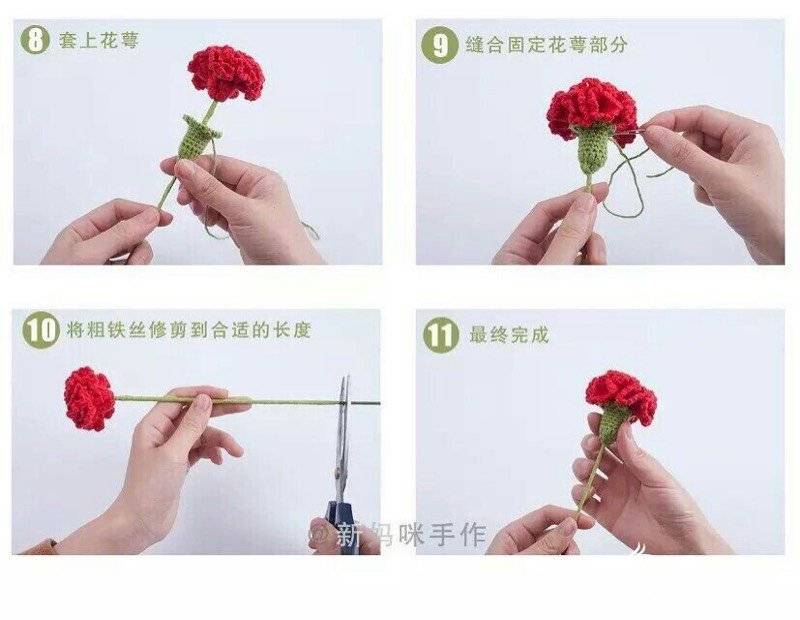 8 套上花萼

9 缝合固定花萼部分

10 将粗铁丝修剪到合适的长度

11 最终完成

@新妈咪手作