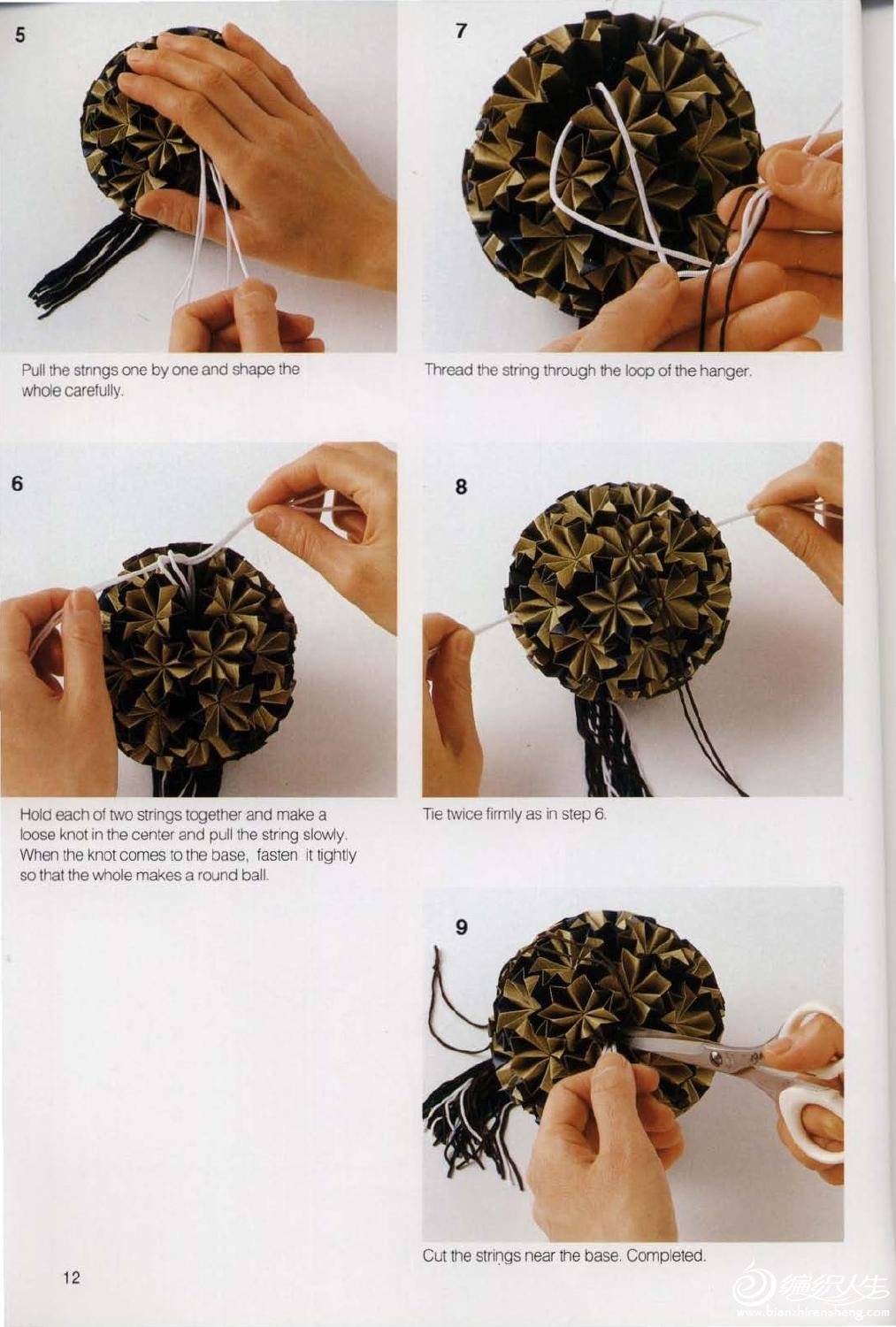 5

Pull the strings one by one and shape the whole carefully.

6

Hold each of two strings together and make a loose knot in the center and pull the string slowly. When the knot comes to the base, fasten it tightly so that the whole makes a round ball.

7

Thread the string through the loop of the hanger.

8

Tie twice firmly as in step 6.

9

Cut the strings near the base. Completed.

12

编织人生
www.bianzhirensheng.com