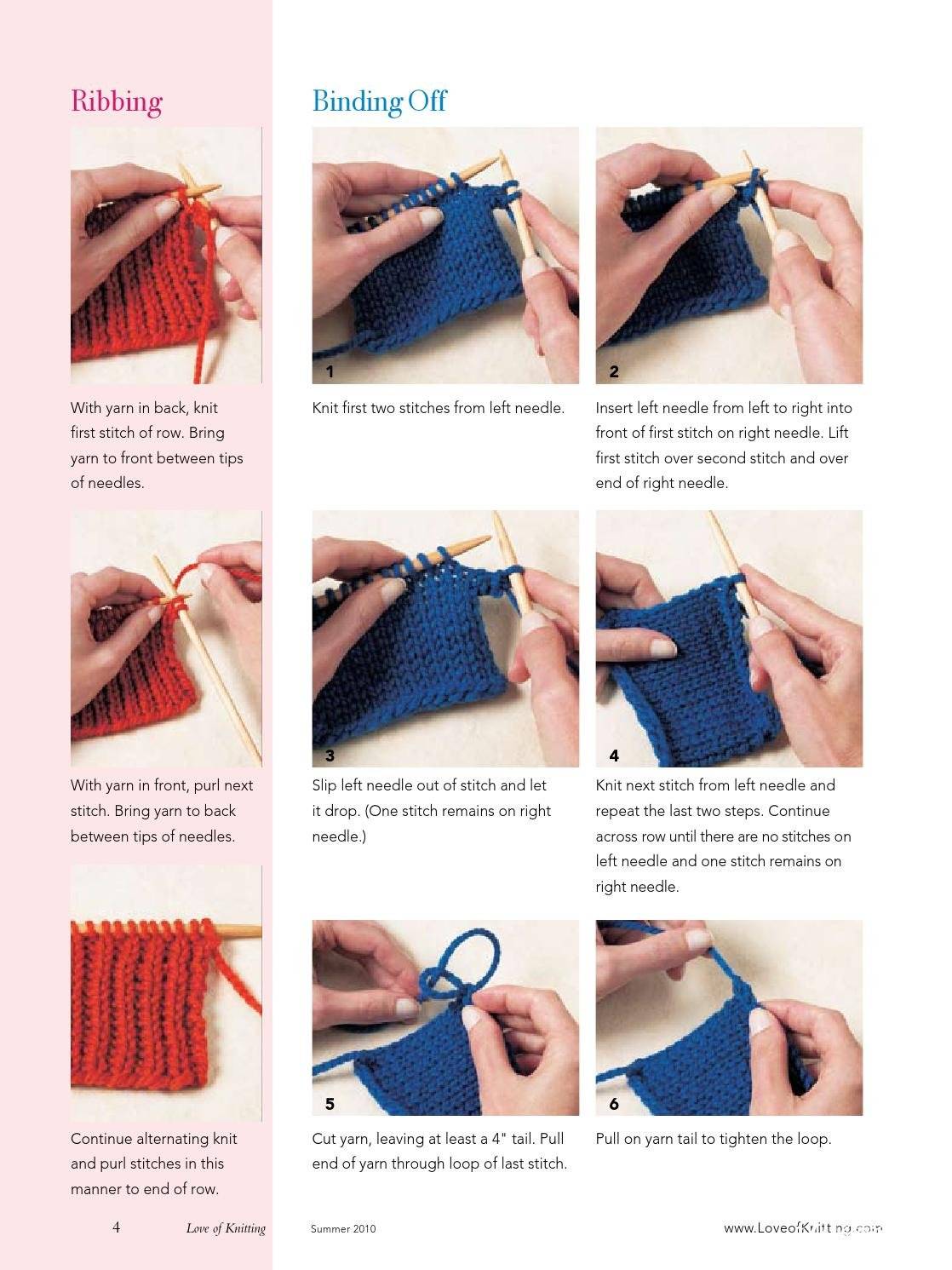 Ribbing

With yarn in back, knit first stitch of row. Bring yarn to front between tips of needles.

With yarn in front, purl next stitch. Bring yarn to back between tips of needles.

Continue alternating knit and purl stitches in this manner to end of row.

Binding Off

1

Knit first two stitches from left needle.

2

Insert left needle from left to right into front of first stitch on right needle. Lift first stitch over second stitch and over end of right needle.

3

Slip left needle out of stitch and let it drop. (One stitch remains on right needle.)

4

Knit next stitch from left needle and repeat the last two steps. Continue across row until there are no stitches on left needle and one stitch remains on right needle.

5

Cut yarn, leaving at least a 4" tail. Pull end of yarn through loop of last stitch.

6

Pull on yarn tail to tighten the loop.

4 Love of Knitting Summer 2010 www.LoveofKnitting.com