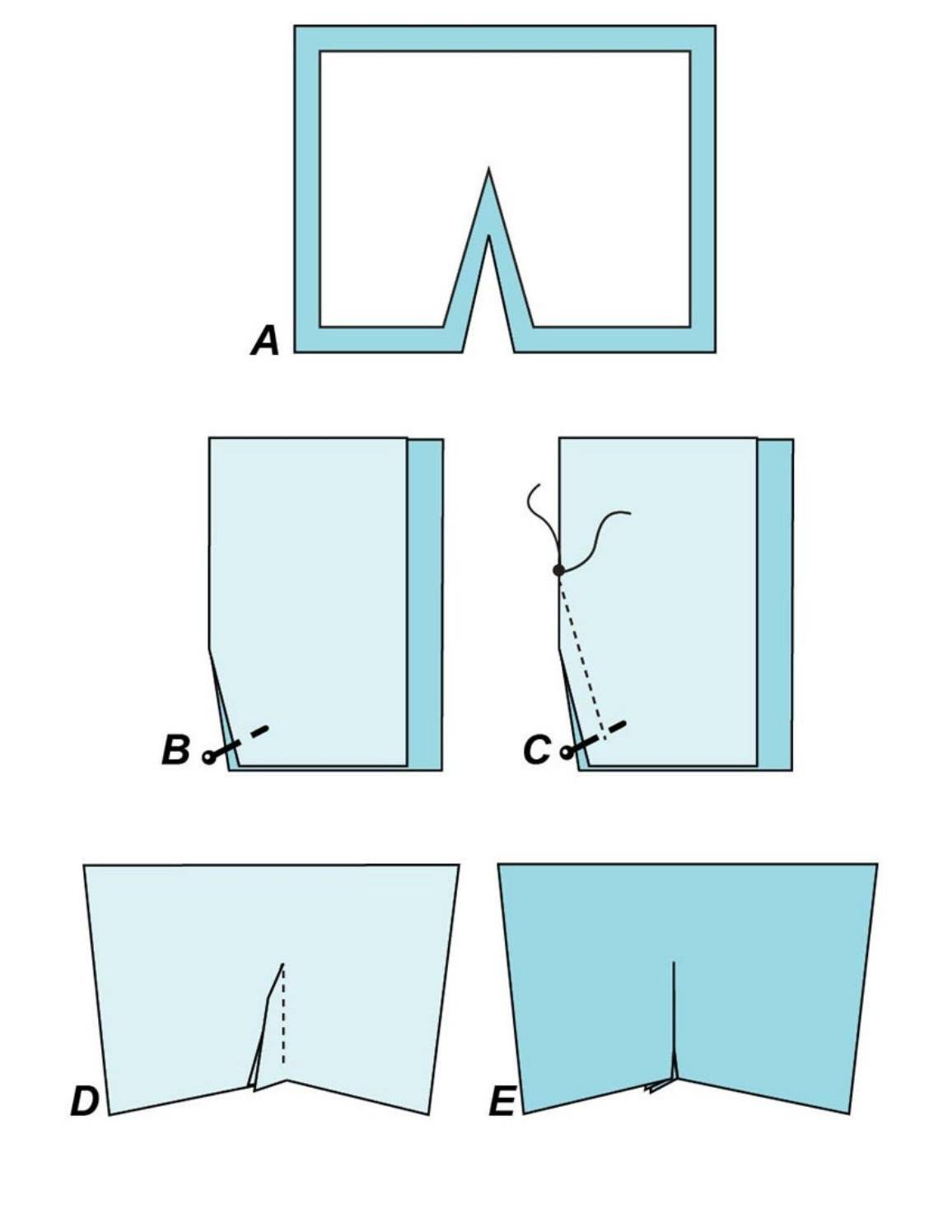 A

B

C

D

E