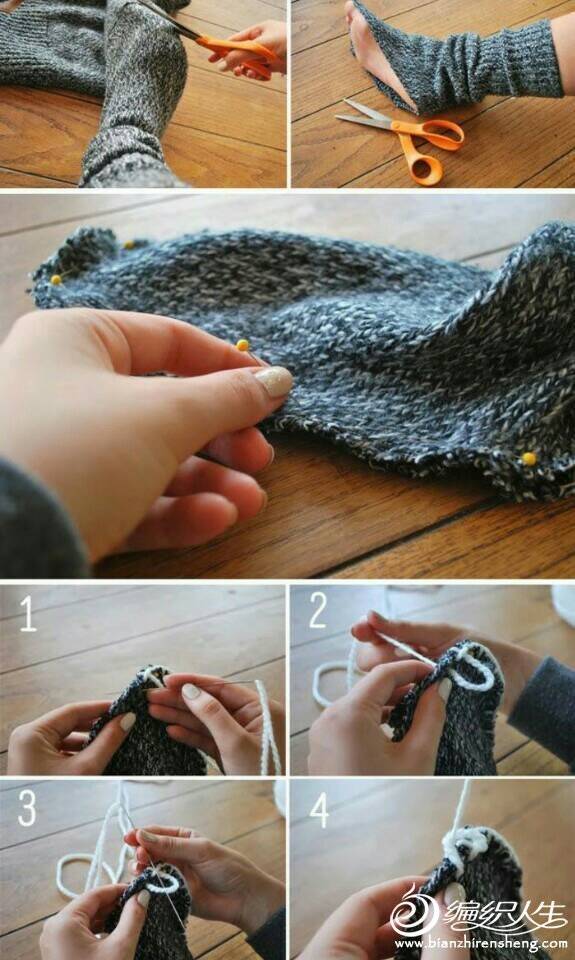 1

2

3

4

编织人生
www.bianzhirensheng.com