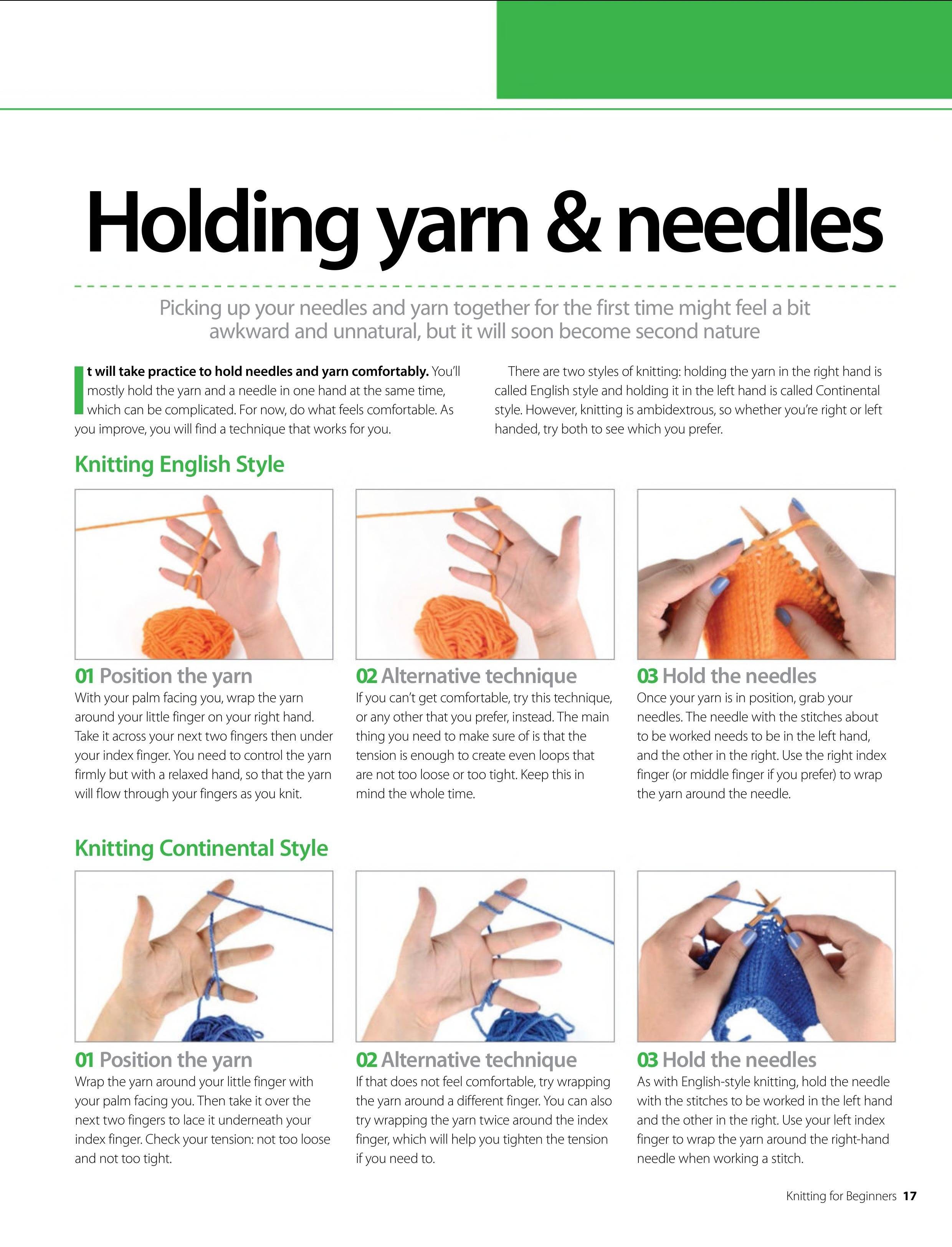 Holding yarn & needles

Picking up your needles and yarn together for the first time might feel a bit awkward and unnatural, but it will soon become second nature

It will take practice to hold needles and yarn comfortably. You'll mostly hold the yarn and a needle in one hand at the same time, which can be complicated. For now, do what feels comfortable. As you improve, you will find a technique that works for you.

There are two styles of knitting: holding the yarn in the right hand is called English style and holding it in the left hand is called Continental style. However, knitting is ambidextrous, so whether you're right or left handed, try both to see which you prefer.

Knitting English Style

01 Position the yarn
With your palm facing you, wrap the yarn around your little finger on your right hand. Take it across your next two fingers then under your index finger. You need to control the yarn firmly but with a relaxed hand, so that the yarn will flow through your fingers as you knit.

02 Alternative technique
If you can't get comfortable, try this technique, or any other that you prefer, instead. The main thing you need to make sure of is that the tension is enough to create even loops that are not too loose or too tight. Keep this in mind the whole time.

03 Hold the needles
Once your yarn is in position, grab your needles. The needle with the stitches about to be worked needs to be in the left hand, and the other in the right. Use the right index finger (or middle finger if you prefer) to wrap the yarn around the needle.

Knitting Continental Style

01 Position the yarn
Wrap the yarn around your little finger with your palm facing you. Then take it over the next two fingers to lace it underneath your index finger. Check your tension: not too loose and not too tight.

02 Alternative technique
If that does not feel comfortable, try wrapping the yarn around a different finger. You can also try wrapping the yarn twice around the index finger, which will help you tighten the tension if you need to.

03 Hold the needles
As with English-style knitting, hold the needle with the stitches to be worked in the left hand and the other in the right. Use your left index finger to wrap the yarn around the right-hand needle when working a stitch.

Knitting for Beginners 17