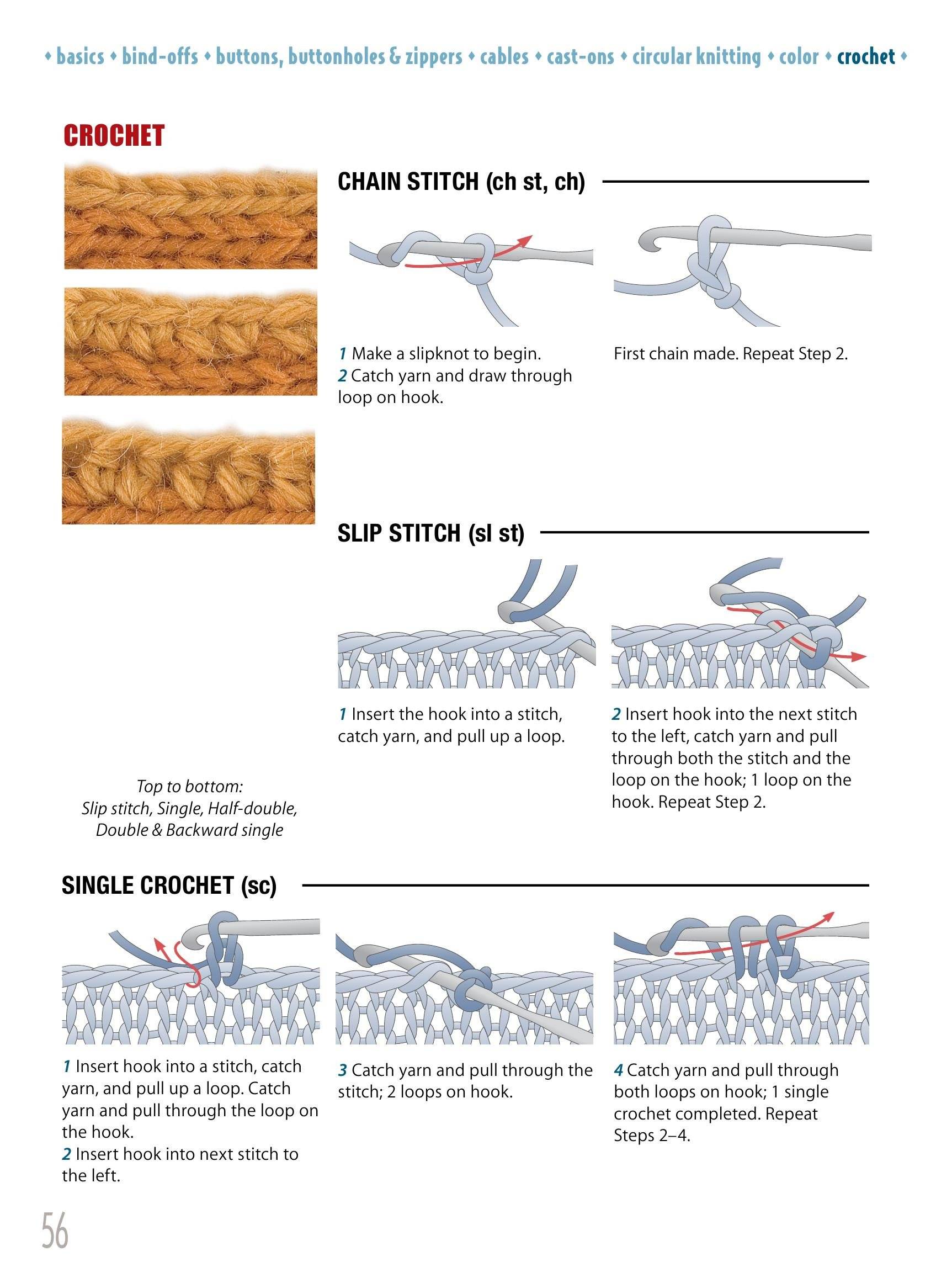 • basics • bind-offs • buttons, buttonholes & zippers • cables • cast-ons • circular knitting • color • crochet •

CROCHET

CHAIN STITCH (ch st, ch)

1 Make a slipknot to begin.
2 Catch yarn and draw through loop on hook.

First chain made. Repeat Step 2.

SLIP STITCH (sl st)

1 Insert the hook into a stitch, catch yarn, and pull up a loop.

2 Insert hook into the next stitch to the left, catch yarn and pull through both the stitch and the loop on the hook; 1 loop on the hook. Repeat Step 2.

Top to bottom:
Slip stitch, Single, Half-double, Double & Backward single

SINGLE CROCHET (sc)

1 Insert hook into a stitch, catch yarn, and pull up a loop. Catch yarn and pull through the loop on the hook.
2 Insert hook into next stitch to the left.

3 Catch yarn and pull through the stitch; 2 loops on hook.

4 Catch yarn and pull through both loops on hook; 1 single crochet completed. Repeat Steps 2–4.

56