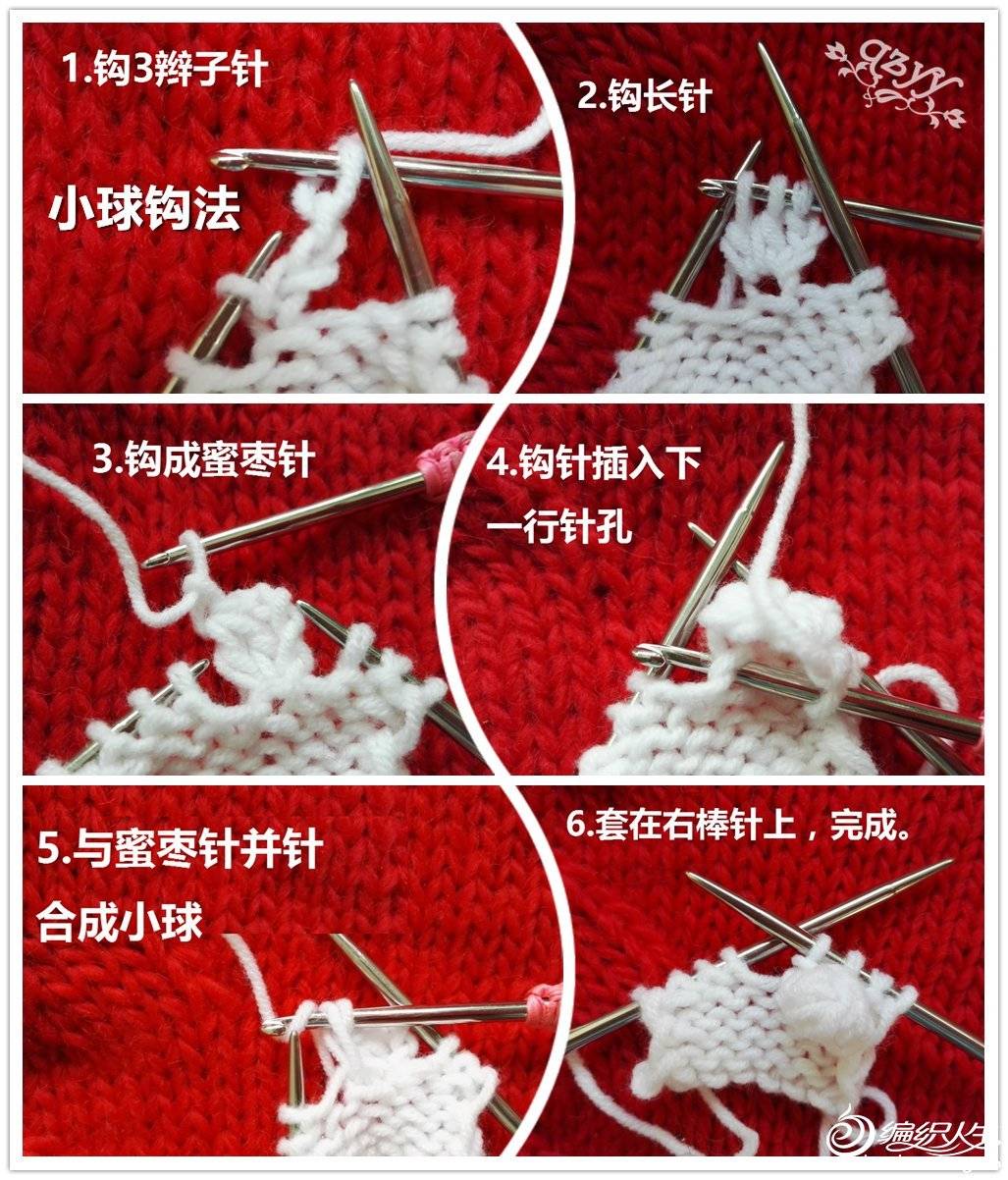 1.钩3辫子针

小球钩法

2.钩长针

qzyy

3.钩成蜜枣针

4.钩针插入下一行针孔

5.与蜜枣针并针合成小球

6.套在右棒针上，完成。

编织人生