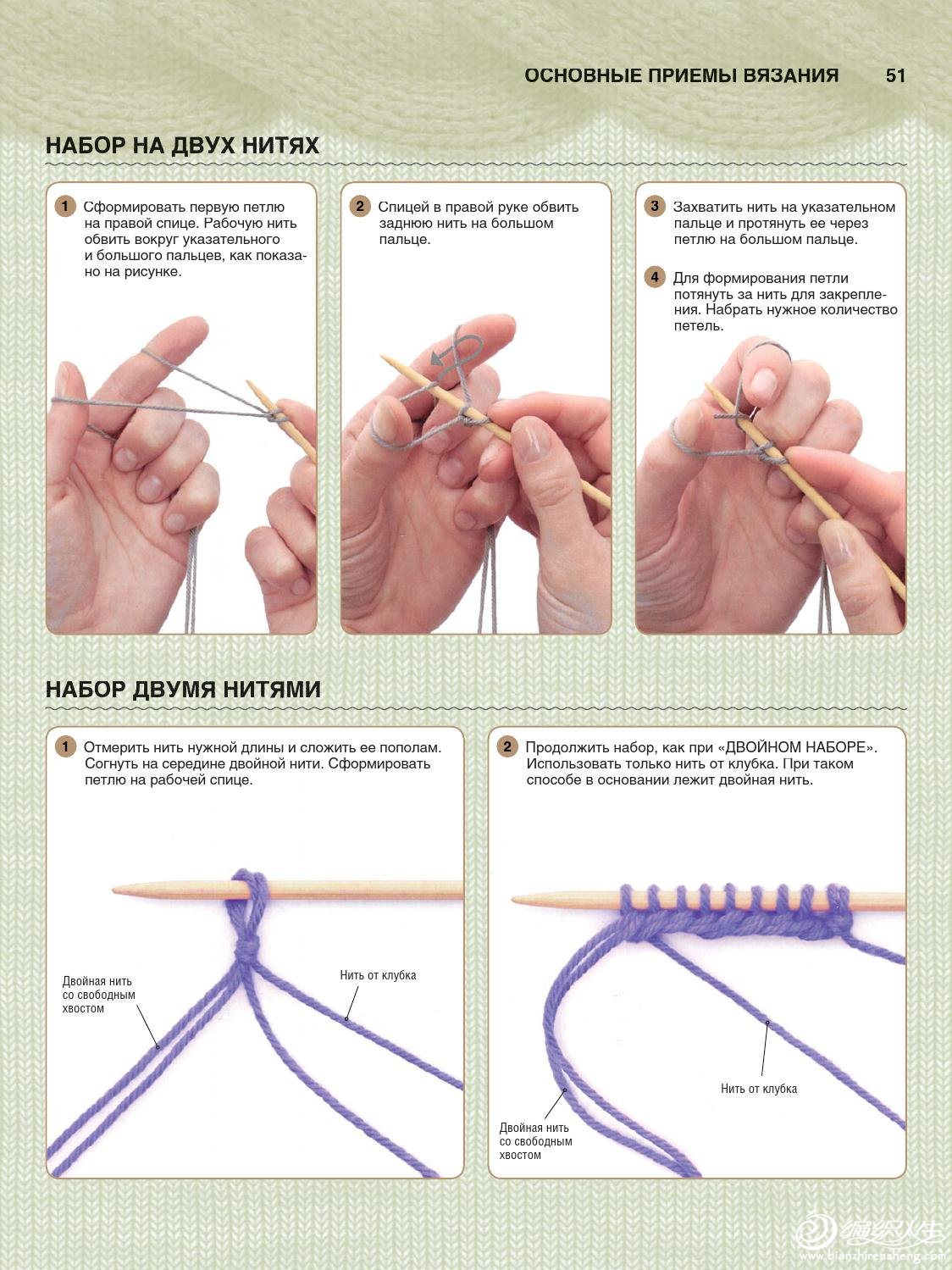 ОСНОВНЫЕ ПРИЕМЫ ВЯЗАНИЯ 51

НАБОР НА ДВУХ НИТЯХ

1 Сформировать первую петлю на правой спице. Рабочую нить обвить вокруг указательного и большого пальцев, как показано на рисунке.

2 Спицей в правой руке обвить заднюю нить на большом пальце.

3 Захватить нить на указательном пальце и протянуть ее через петлю на большом пальце.

4 Для формирования петли потянуть за нить для закрепления. Набрать нужное количество петель.

НАБОР ДВУМЯ НИТЯМИ

1 Отмерить нить нужной длины и сложить ее пополам. Согнуть на середине двойной нити. Сформировать петлю на рабочей спице.

Двойная нить со свободным хвостом

Нить от клубка

2 Продолжить набор, как при «ДВОЙНОМ НАБОРЕ». Использовать только нить от клубка. При таком способе в основании лежит двойная нить.

Нить от клубка

Двойная нить со свободным хвостом

编织人生
www.bianzhirensheng.com