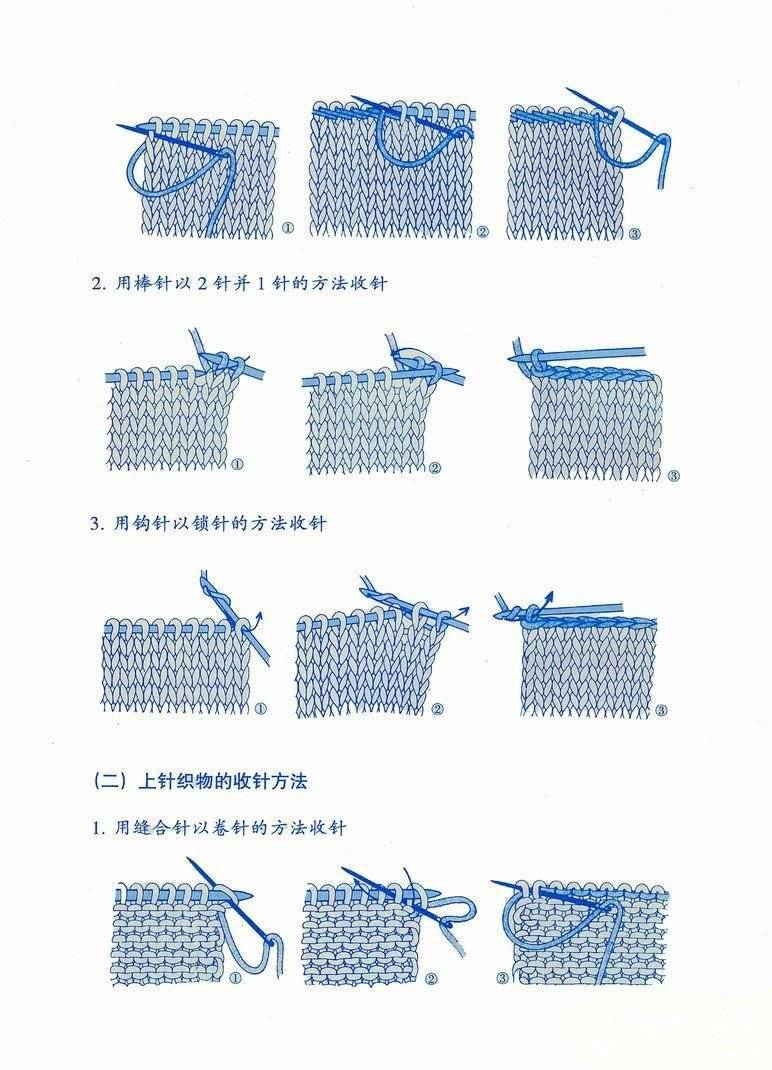 ①

②

③

2. 用棒针以 2 针并 1 针的方法收针

①

②

③

3. 用钩针以锁针的方法收针

①

②

③

(二) 上针织物的收针方法

1. 用缝合针以卷针的方法收针

①

②

③