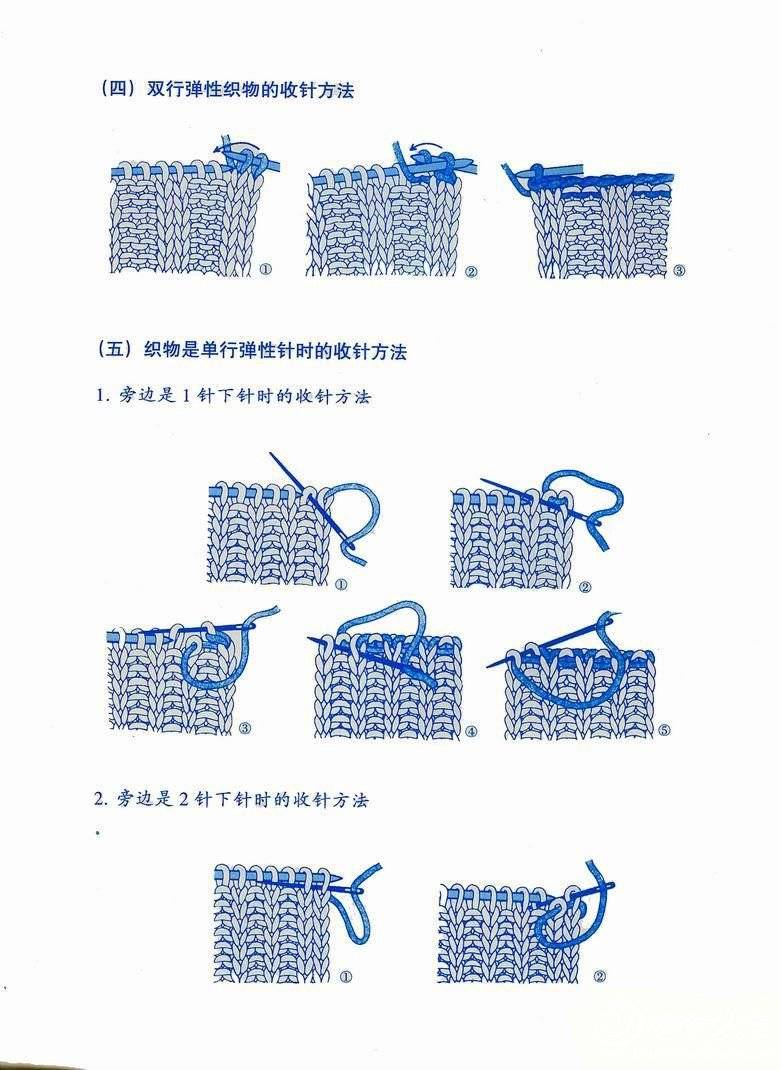 （四）双行弹性织物的收针方法

①

②

③

（五）织物是单行弹性针时的收针方法

1. 旁边是 1 针下针时的收针方法

①

②

③

④

⑤

2. 旁边是 2 针下针时的收针方法

①

②