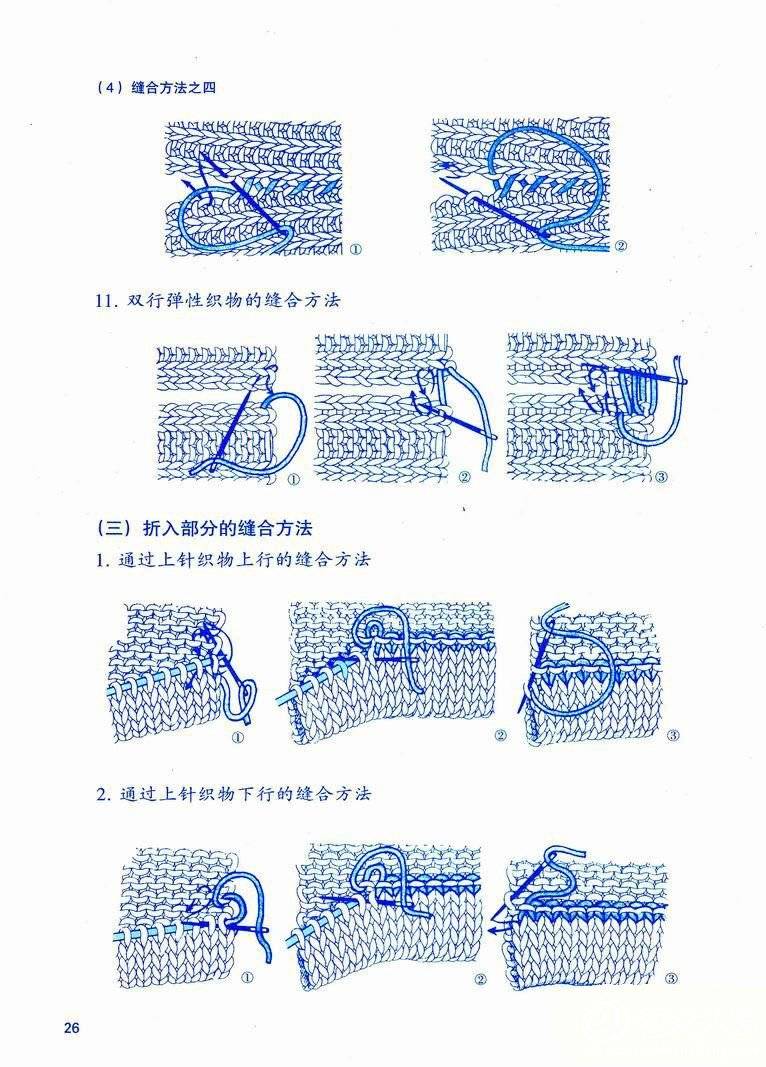 （4）缝合方法之四

①

②

11. 双行弹性织物的缝合方法

①

②

③

（三）折入部分的缝合方法

1. 通过上针织物上行的缝合方法

①

②

③

2. 通过上针织物下行的缝合方法

①

②

③

26