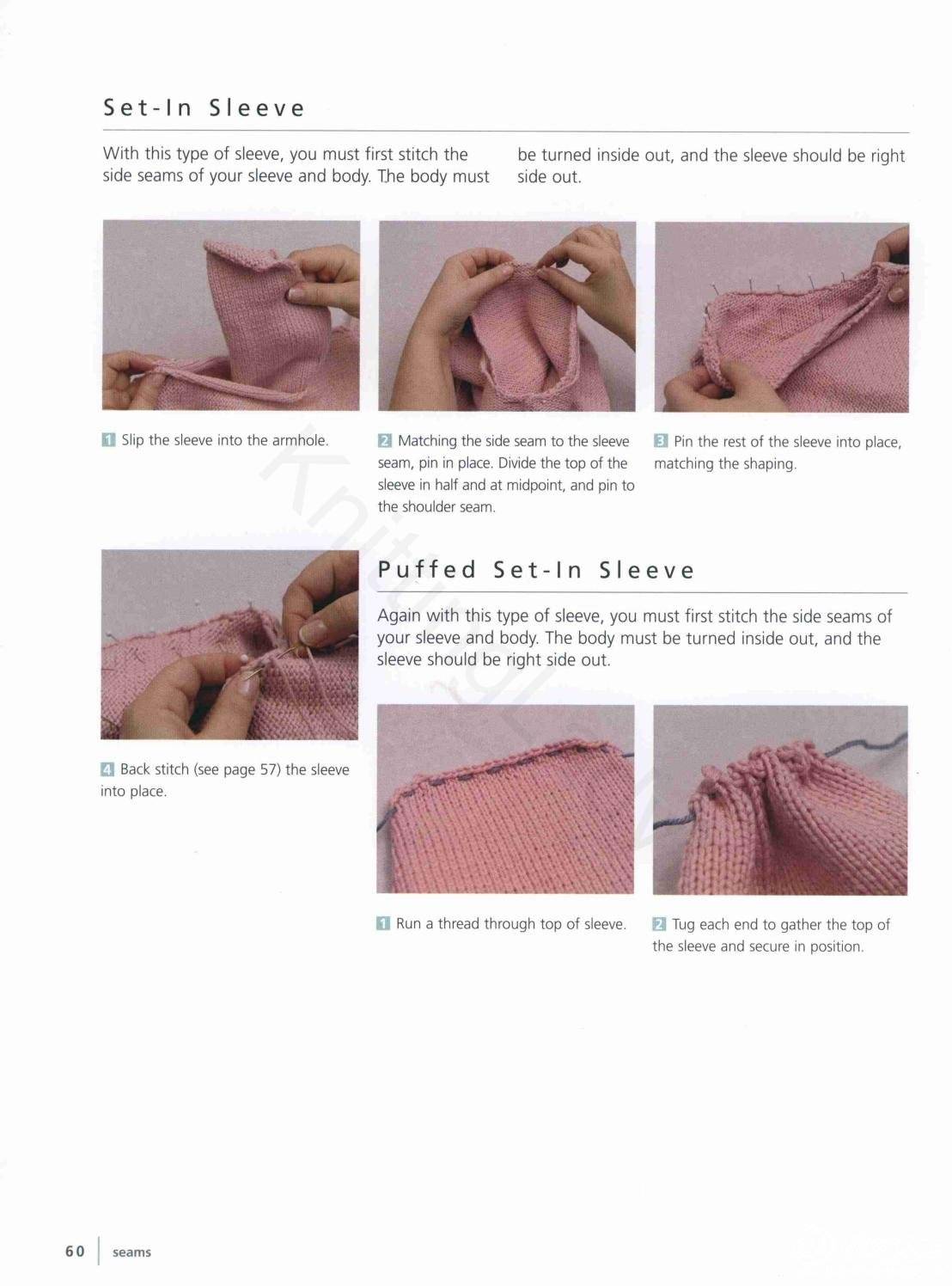 Set-In Sleeve

With this type of sleeve, you must first stitch the side seams of your sleeve and body. The body must be turned inside out, and the sleeve should be right side out.

1 Slip the sleeve into the armhole.

2 Matching the side seam to the sleeve seam, pin in place. Divide the top of the sleeve in half and at midpoint, and pin to the shoulder seam.

3 Pin the rest of the sleeve into place, matching the shaping.

4 Back stitch (see page 57) the sleeve into place.

Puffed Set-In Sleeve

Again with this type of sleeve, you must first stitch the side seams of your sleeve and body. The body must be turned inside out, and the sleeve should be right side out.

1 Run a thread through top of sleeve.

2 Tug each end to gather the top of the sleeve and secure in position.

60 seams