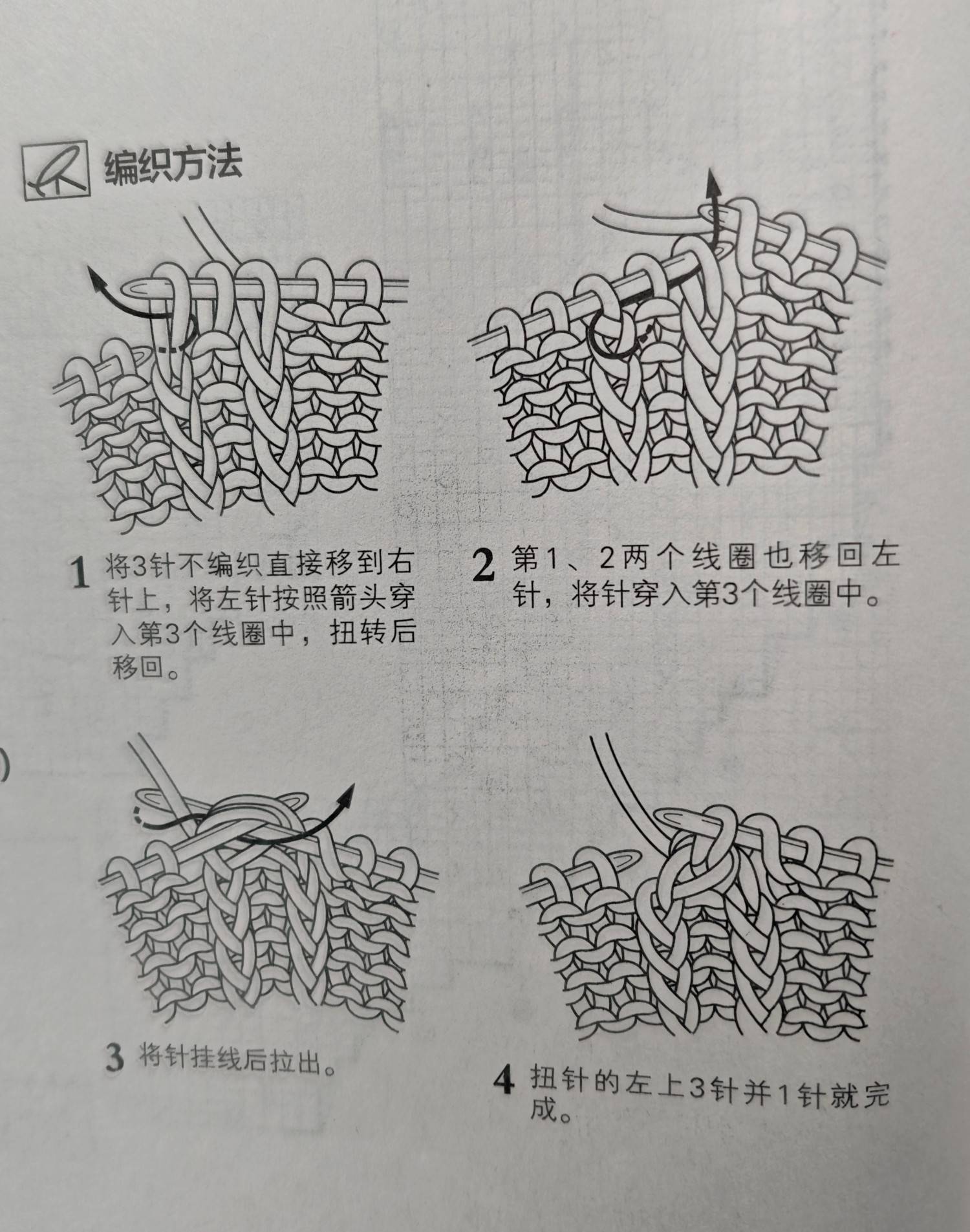 编织方法

1 将3针不编织直接移到右针上，将左针按照箭头穿入第3个线圈中，扭转后移回。

2 第1、2两个线圈也移回左针，将针穿入第3个线圈中。

3 将针挂线后拉出。

4 扭针的左上3针并1针就完成。