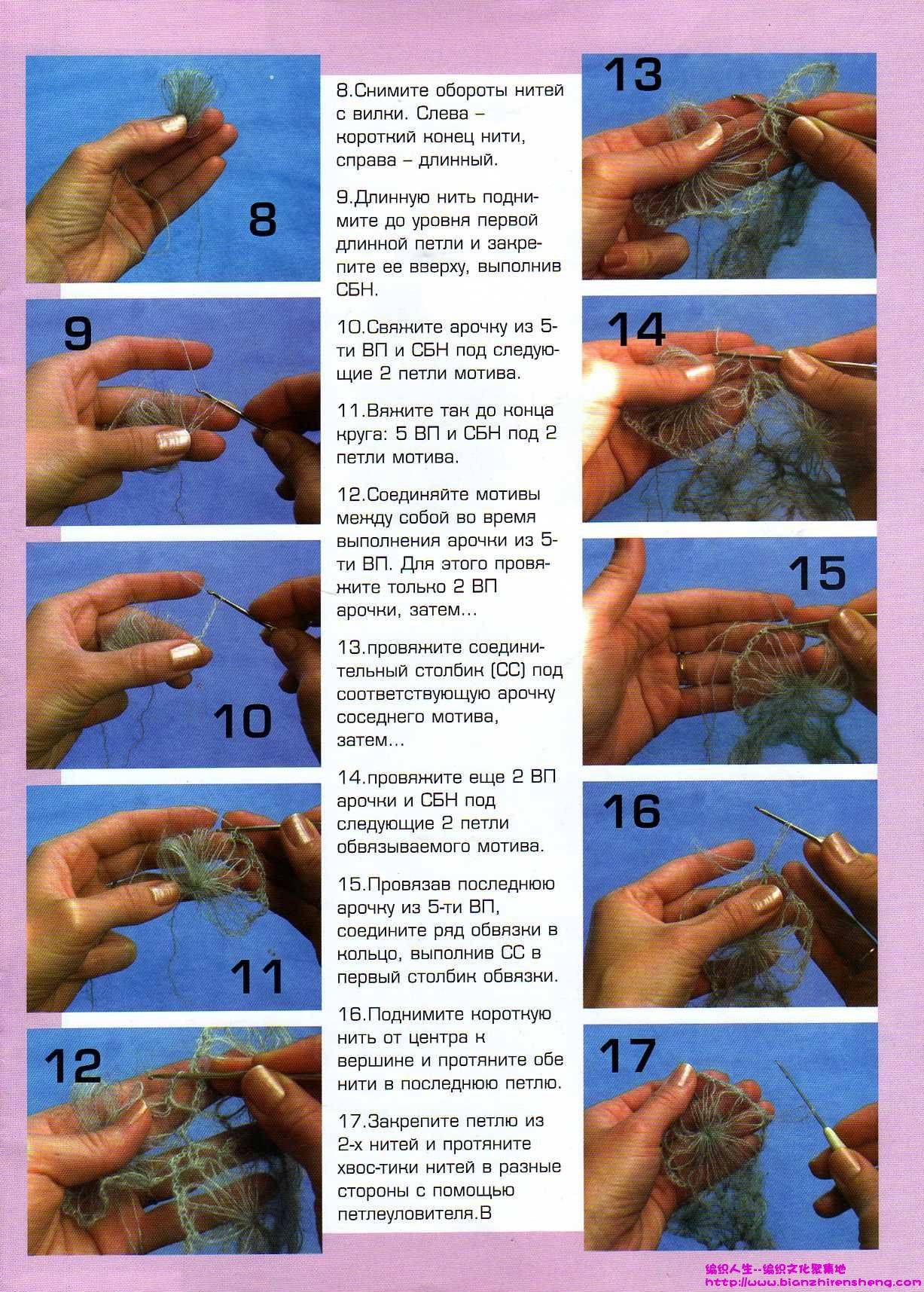 8

9

10

11

12

8.Снимите обороты нитей с вилки. Слева – короткий конец нити, справа – длинный.

9.Длинную нить поднимите до уровня первой длинной петли и закрепите ее вверху, выполнив СБН.

10.Свяжите арочку из 5-ти ВП и СБН под следующие 2 петли мотива.

11.Вяжите так до конца круга: 5 ВП и СБН под 2 петли мотива.

12.Соединяйте мотивы между собой во время выполнения арочки из 5-ти ВП. Для этого провяжите только 2 ВП арочки, затем...

13.провяжите соединительный столбик (СС) под соответствующую арочку соседнего мотива, затем...

14.провяжите еще 2 ВП арочки и СБН под следующие 2 петли обвязываемого мотива.

15.Провязав последнюю арочку из 5-ти ВП, соедините ряд обвязки в кольцо, выполнив СС в первый столбик обвязки.

16.Поднимите короткую нить от центра к вершине и протяните обе нити в последнюю петлю.

17.Закрепите петлю из 2-х нитей и протяните хвос-тики нитей в разные стороны с помощью петлеуловителя.В

13

14

15

16

17

编织人生--编织文化聚集地
http://www.bianzhirensheng.com