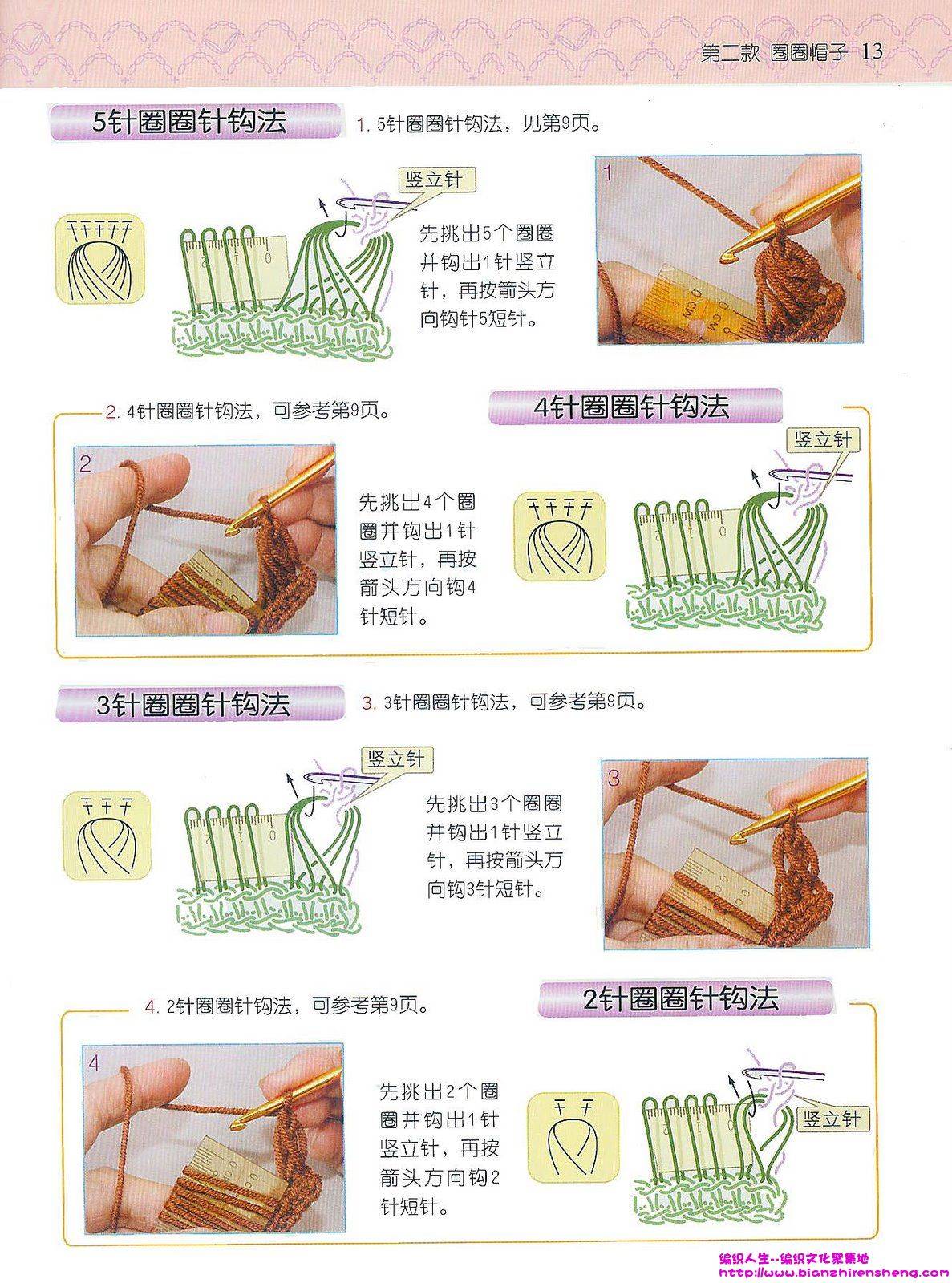 第二款 圈圈帽子 13

5针圈圈针钩法

1. 5针圈圈针钩法，见第9页。

竖立针

先挑出5个圈圈并钩出1针竖立针，再按箭头方向钩针5短针。

1

2. 4针圈圈针钩法，可参考第9页。

4针圈圈针钩法

2

先挑出4个圈圈并钩出1针竖立针，再按箭头方向钩4针短针。

竖立针

3针圈圈针钩法

3. 3针圈圈针钩法，可参考第9页。

竖立针

先挑出3个圈圈并钩出1针竖立针，再按箭头方向钩3针短针。

3

4. 2针圈圈针钩法，可参考第9页。

2针圈圈针钩法

4

先挑出2个圈圈并钩出1针竖立针，再按箭头方向钩2针短针。

竖立针

编织人生--编织文化聚集地
http://www.bianzhirensheng.com