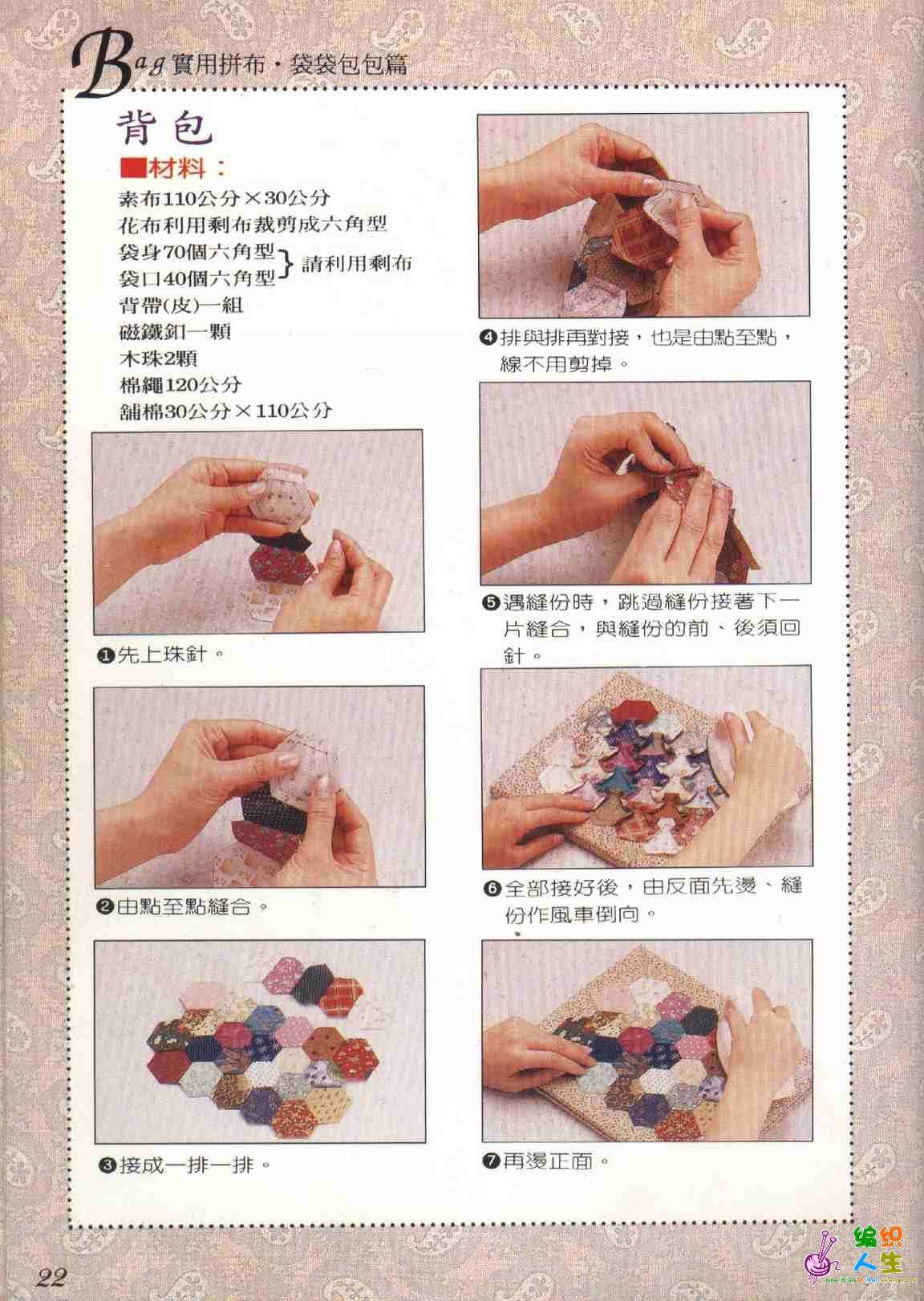 Bag 實用拼布・袋袋包包篇

背包

■材料：

素布110公分×30公分
花布利用剩布裁剪成六角型
袋身70個六角型
袋口40個六角型 } 請利用剩布
背帶(皮)一組
磁鐵釦一顆
木珠2顆
棉繩120公分
舖棉30公分×110公分

❶先上珠針。

❷由點至點縫合。

❸接成一排一排。

❹排與排再對接，也是由點至點，線不用剪掉。

❺遇縫份時，跳過縫份接著下一片縫合，與縫份的前、後須回針。

❻全部接好後，由反面先燙、縫份作風車倒向。

❼再燙正面。

22

编织人生